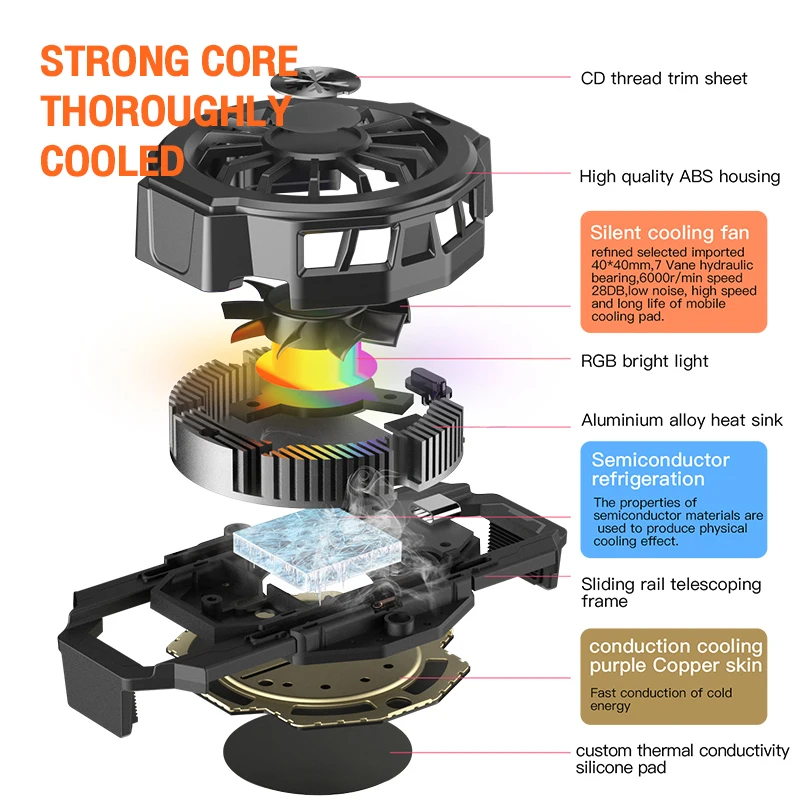 STRONG CORE THOROUGHLY COOLED

CD thread trim sheet

High quality ABS housing

Silent cooling fan
refined selected imported 40*40mm,7 Vane hydraulic bearing,6000r/min speed 28DB,low noise, high speed and long life of mobile cooling pad.

RGB bright light

Aluminium alloy heat sink

Semiconductor refrigeration
The properties of semiconductor materials are used to produce physical cooling effect.

Sliding rail telescoping frame

conduction cooling purple Copper skin
Fast conduction of cold energy

custom thermal conductivity silicone pad