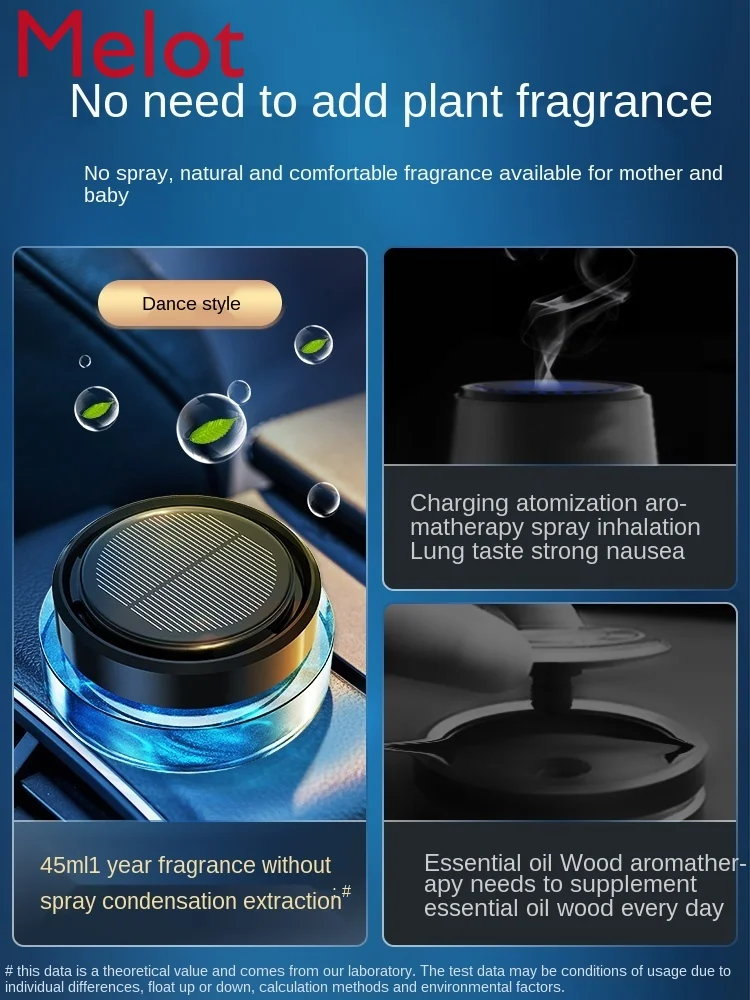 Melot

No need to add plant fragrance

No spray, natural and comfortable fragrance available for mother and baby

Dance style

45ml1 year fragrance without spray condensation extraction#

Charging atomization aromatherapy spray inhalation Lung taste strong nausea

Essential oil Wood aromatherapy needs to supplement essential oil wood every day

# this data is a theoretical value and comes from our laboratory. The test data may be conditions of usage due to individual differences, float up or down, calculation methods and environmental factors.