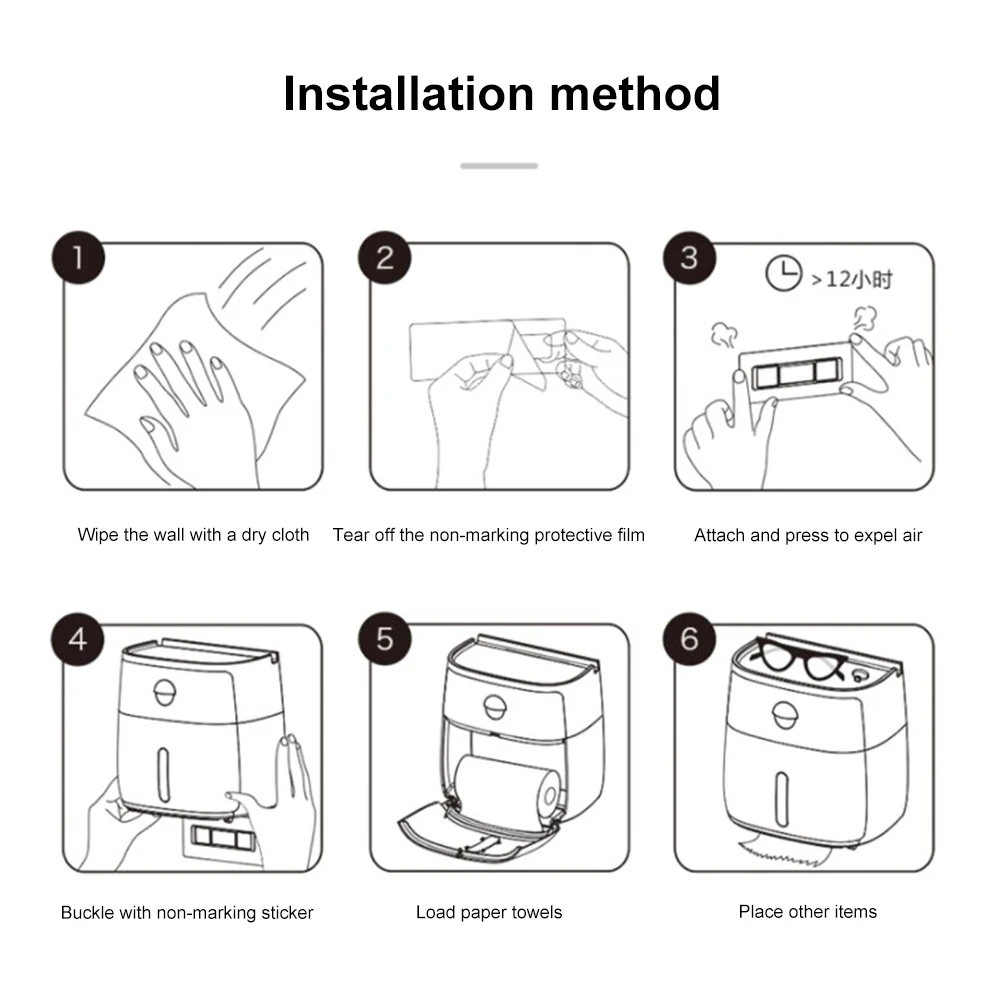 Installation method

1

Wipe the wall with a dry cloth

2

Tear off the non-marking protective film

3

>12小时

Attach and press to expel air

4

Buckle with non-marking sticker

5

Load paper towels

6

Place other items