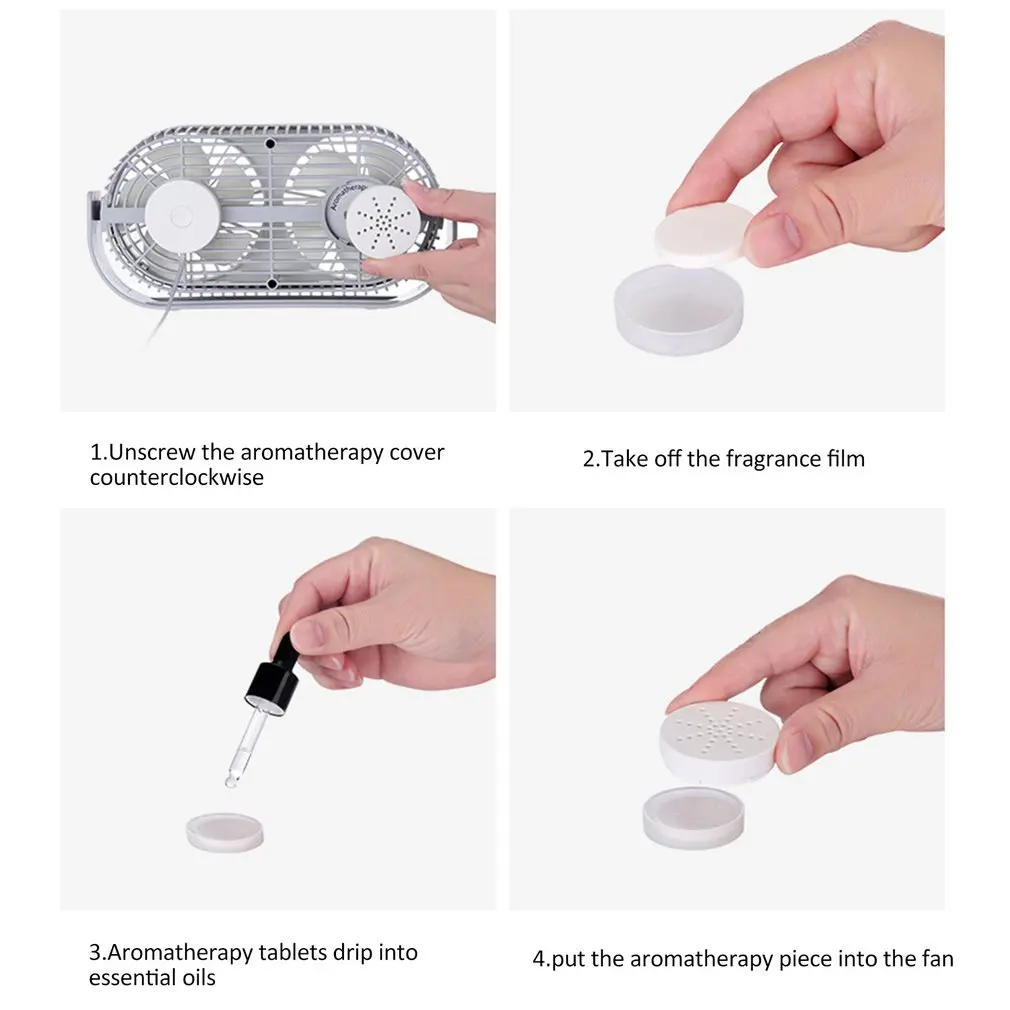 Aromatherapy

1.Unscrew the aromatherapy cover counterclockwise

2.Take off the fragrance film

3.Aromatherapy tablets drip into essential oils

4.put the aromatherapy piece into the fan