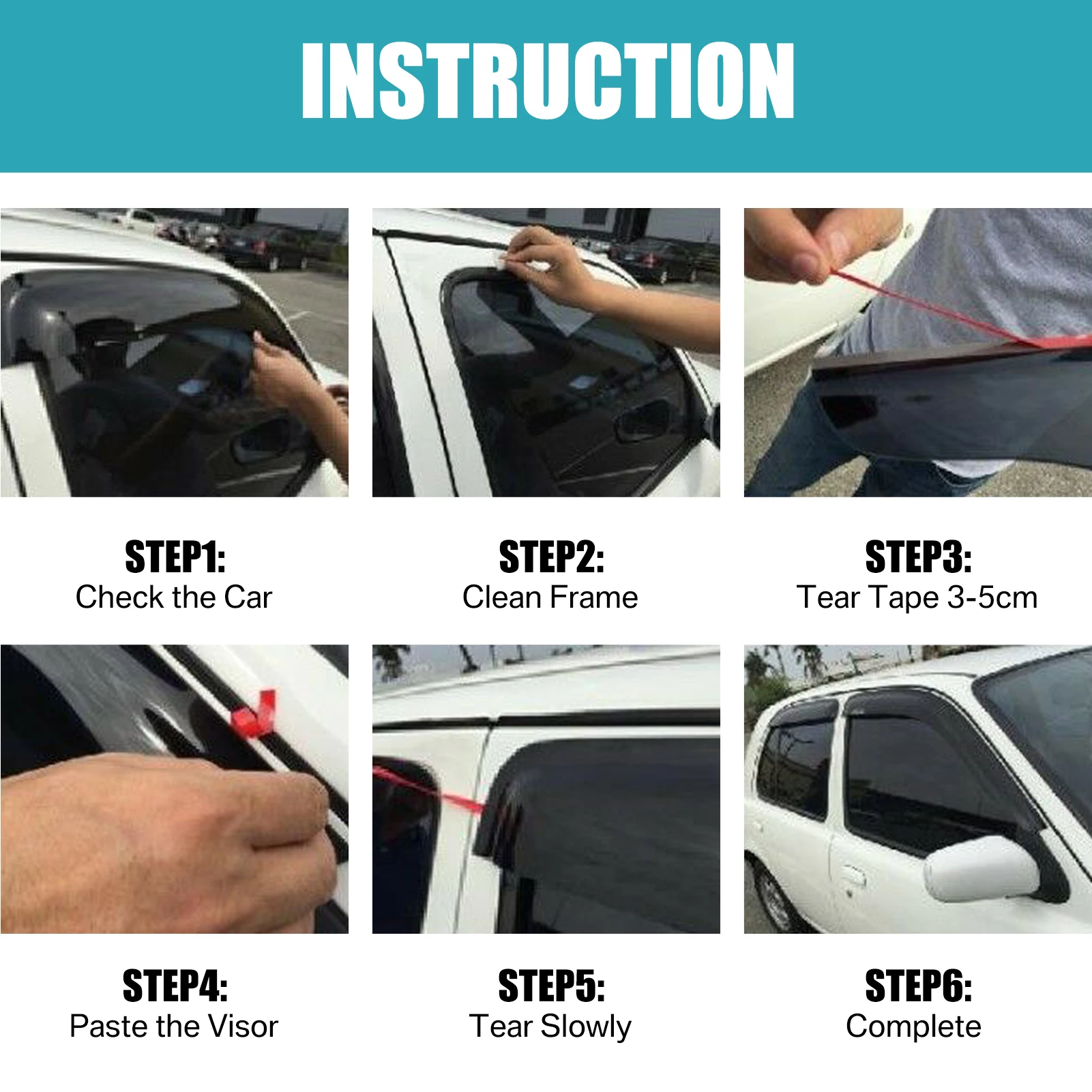 INSTRUCTION

STEP1:
Check the Car

STEP2:
Clean Frame

STEP3:
Tear Tape 3-5cm

STEP4:
Paste the Visor

STEP5:
Tear Slowly

STEP6:
Complete