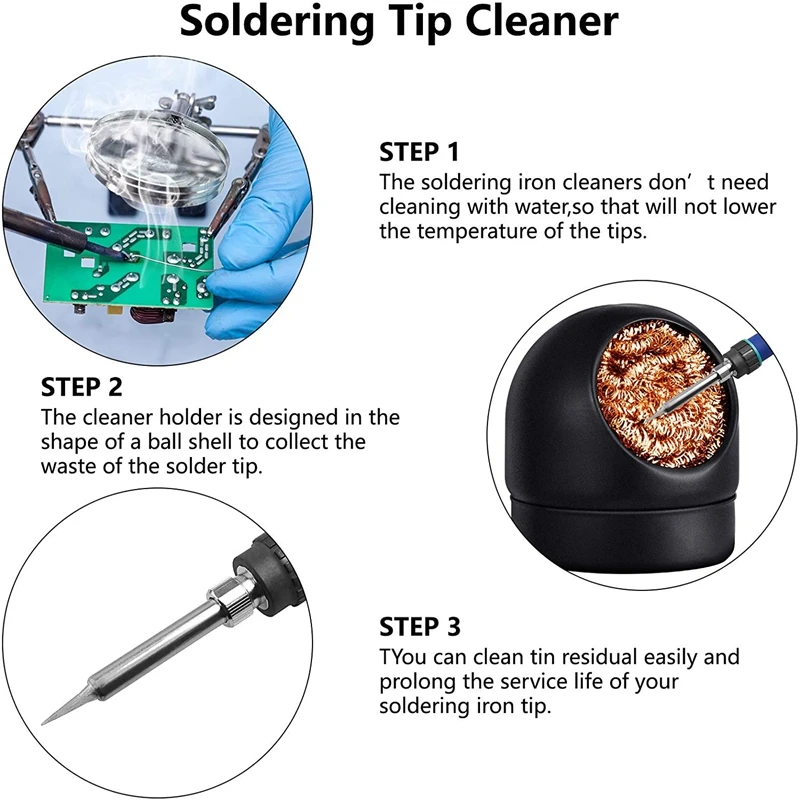 Soldering Tip Cleaner

STEP 1
The soldering iron cleaners don’ t need cleaning with water,so that will not lower the temperature of the tips.

STEP 2
The cleaner holder is designed in the shape of a ball shell to collect the waste of the solder tip.

STEP 3
TYou can clean tin residual easily and prolong the service life of your soldering iron tip.