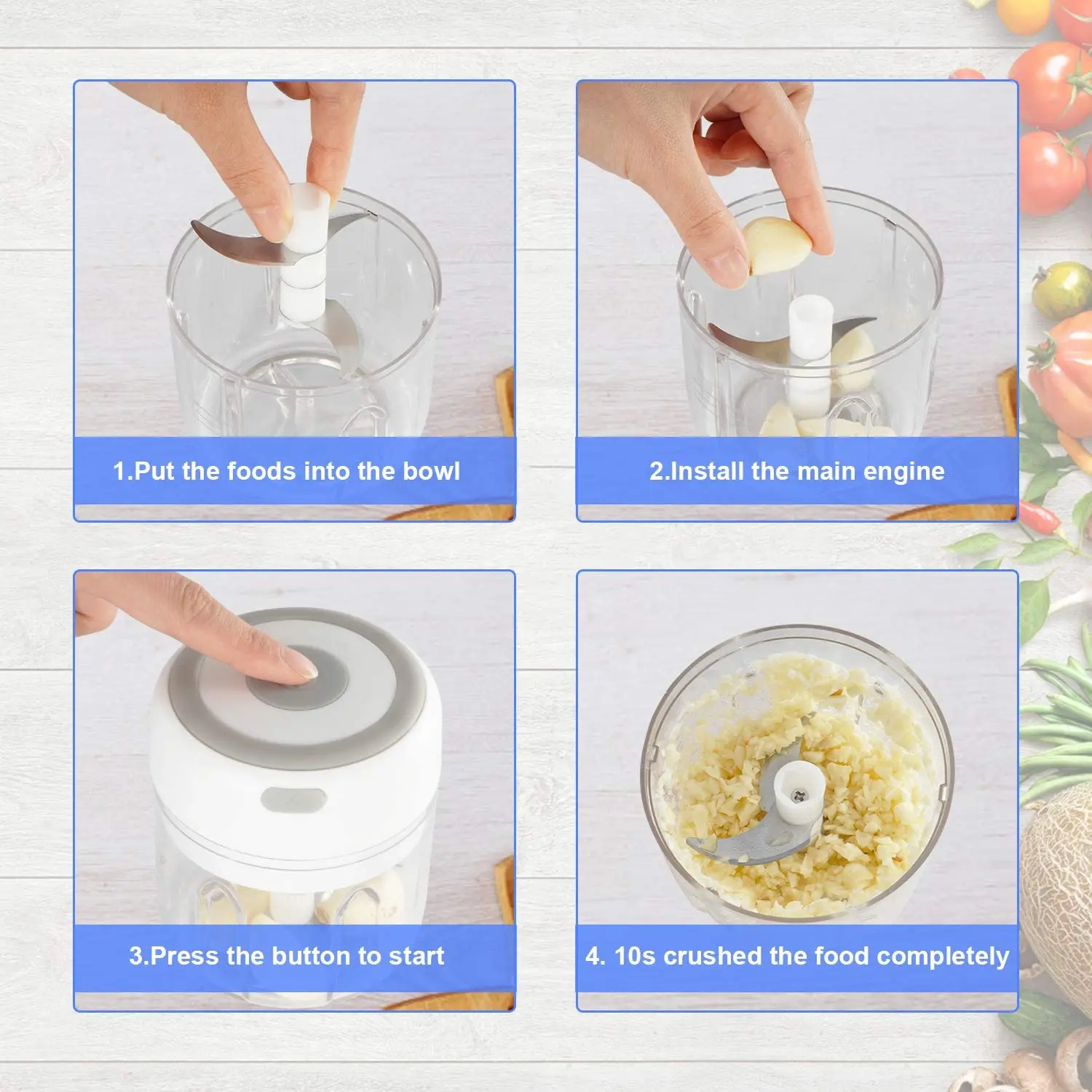 1.Put the foods into the bowl

2.Install the main engine

3.Press the button to start

4. 10s crushed the food completely