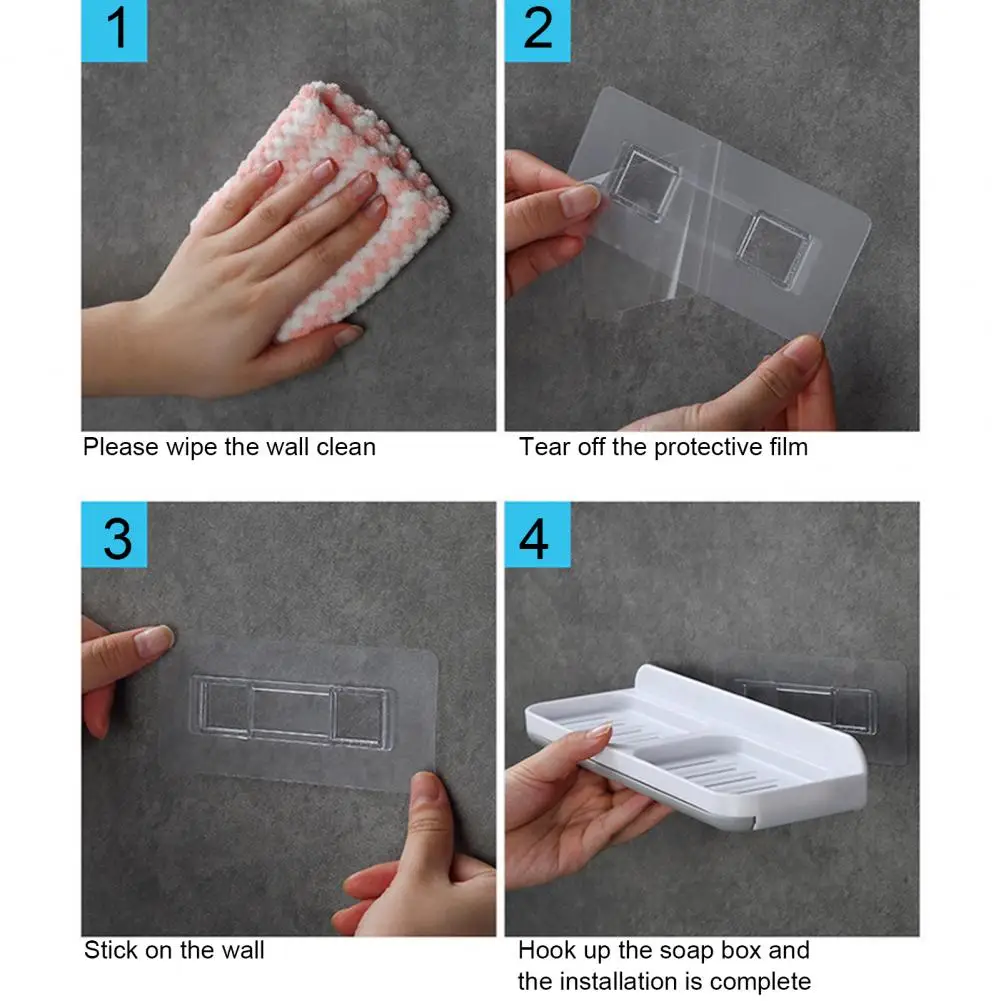 1

Please wipe the wall clean

2

Tear off the protective film

3

Stick on the wall

4

Hook up the soap box and the installation is complete