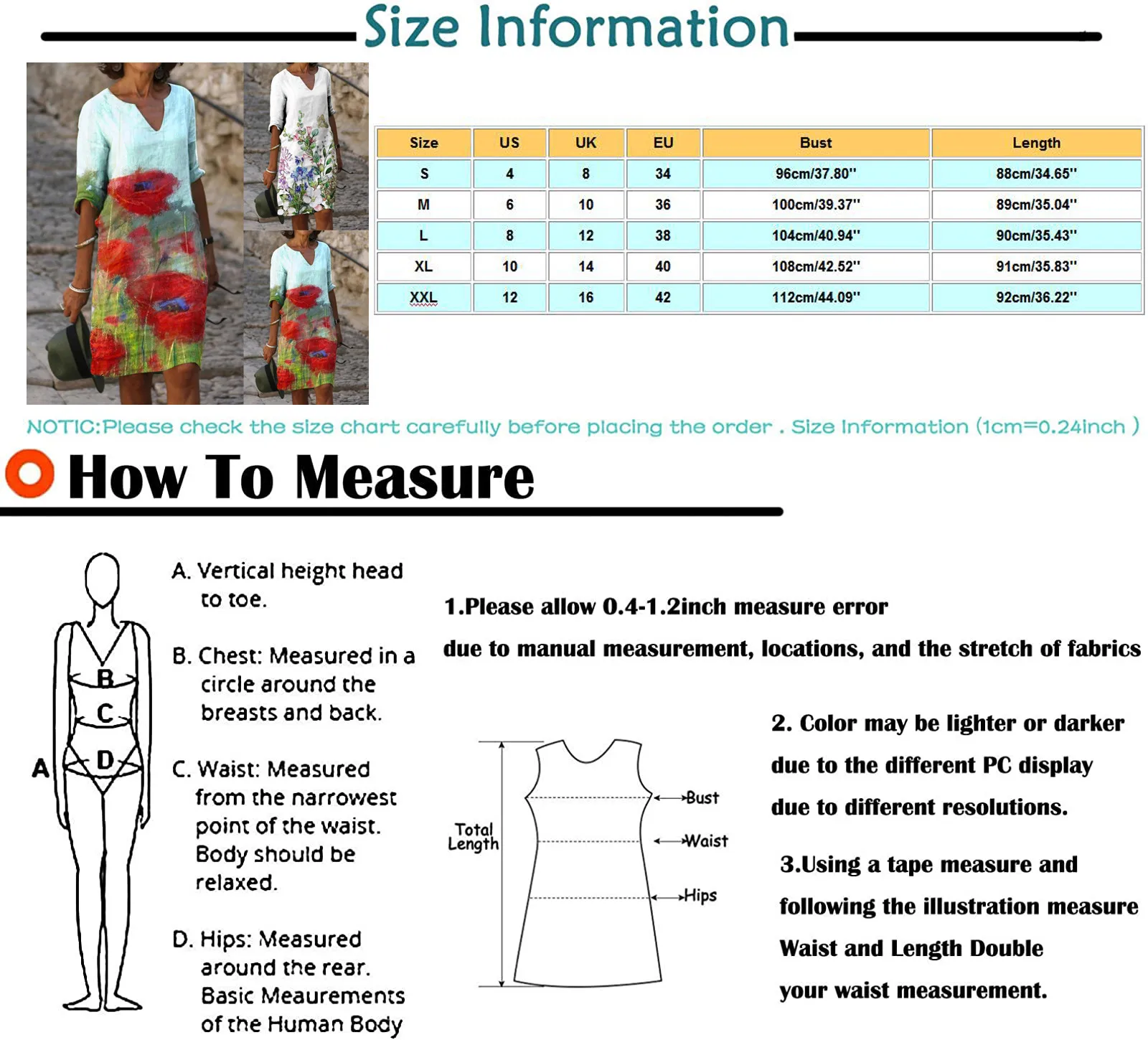 Size Information

| Size | US | UK | EU | Bust | Length |
|---|---|---|---|---|---|
| S | 4 | 8 | 34 | 96cm/37.80'' | 88cm/34.65'' |
| M | 6 | 10 | 36 | 100cm/39.37'' | 89cm/35.04'' |
| L | 8 | 12 | 38 | 104cm/40.94'' | 90cm/35.43'' |
| XL | 10 | 14 | 40 | 108cm/42.52'' | 91cm/35.83'' |
| XXL | 12 | 16 | 42 | 112cm/44.09'' | 92cm/36.22'' |

NOTIC:Please check the size chart carefully before placing the order . Size Information (1cm=0.24inch )

How To Measure

A
B
C
D

A. Vertical height head to toe.

B. Chest: Measured in a circle around the breasts and back.

C. Waist: Measured from the narrowest point of the waist. Body should be relaxed.

D. Hips: Measured around the rear. Basic Meaurements of the Human Body

1.Please allow 0.4-1.2inch measure error

due to manual measurement, locations, and the stretch of fabrics

Total Length
Bust
Waist
Hips

2. Color may be lighter or darker

due to the different PC display

due to different resolutions.

3.Using a tape measure and

following the illustration measure

Waist and Length Double

your waist measurement.