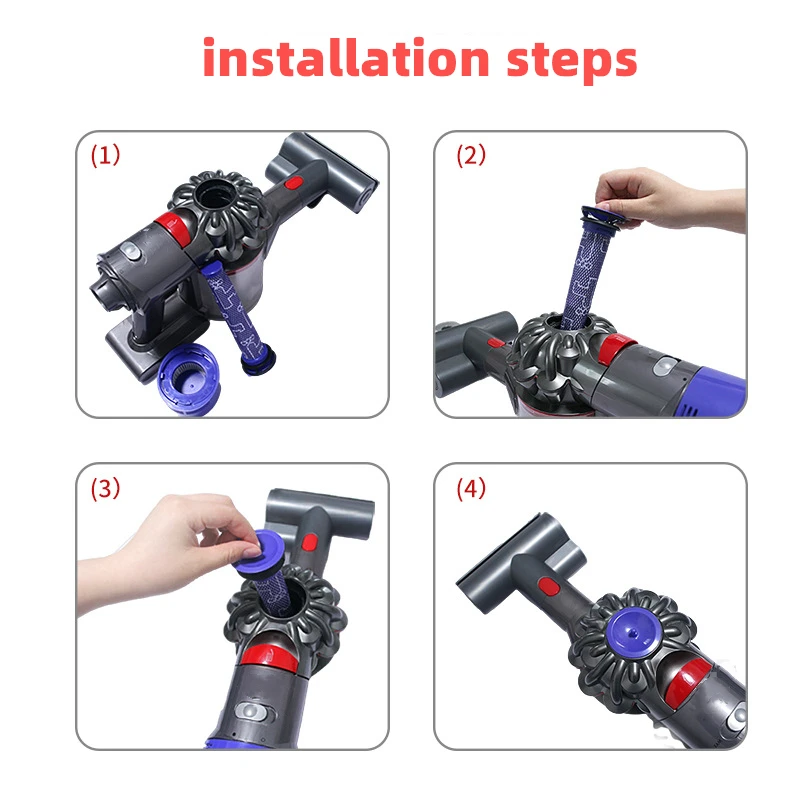 installation steps

(1)

(2)

(3)

(4)