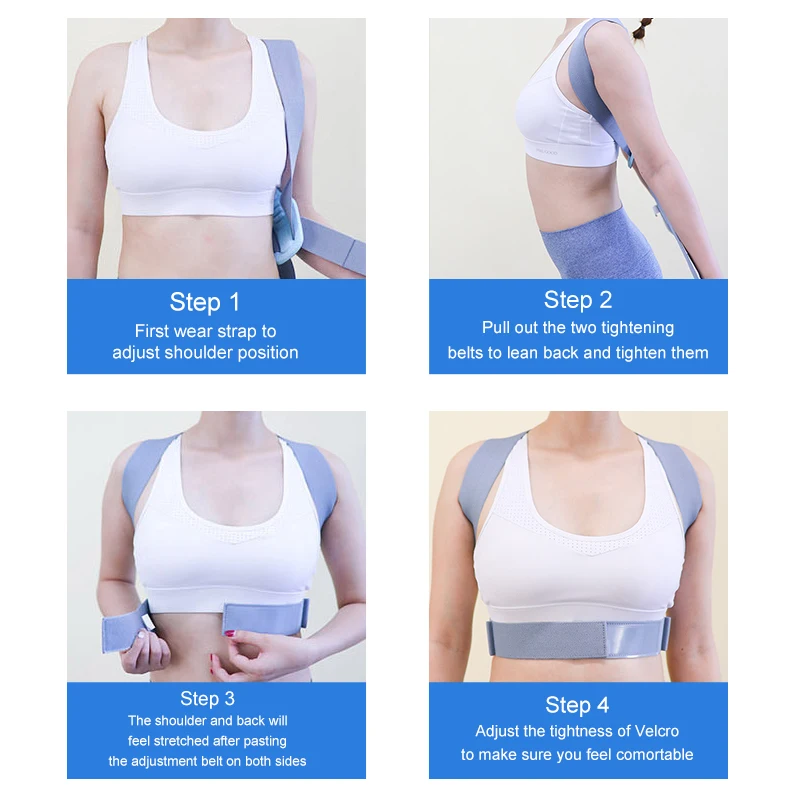 Step 1
First wear strap to adjust shoulder position

Step 2
Pull out the two tightening belts to lean back and tighten them

Step 3
The shoulder and back will feel stretched after pasting the adjustment belt on both sides

Step 4
Adjust the tightness of Velcro to make sure you feel comortable