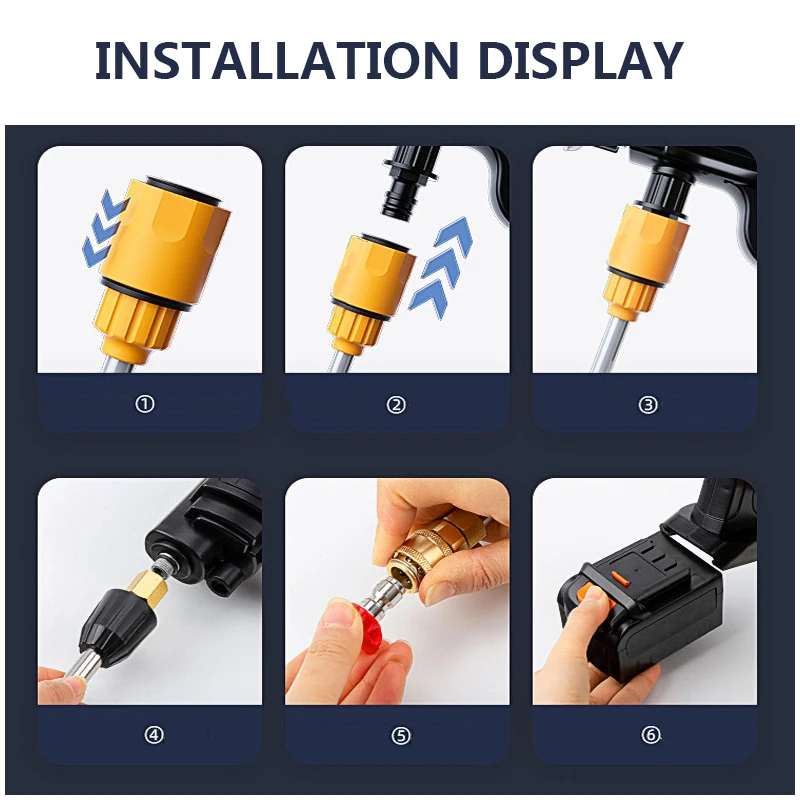 INSTALLATION DISPLAY

①

②

③

④

⑤

⑥