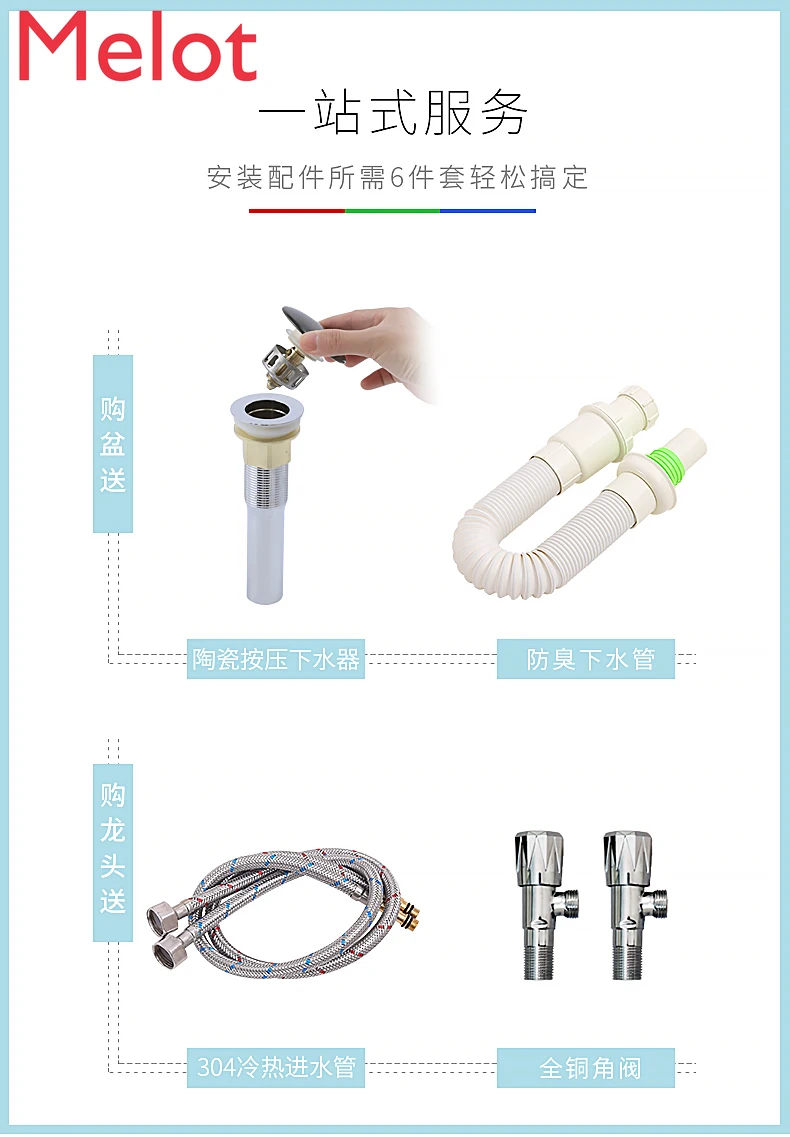 Melot

一站式服务

安装配件所需6件套轻松搞定

购盆送

陶瓷按压下水器

防臭下水管

购龙头送

304冷热进水管

全铜角阀