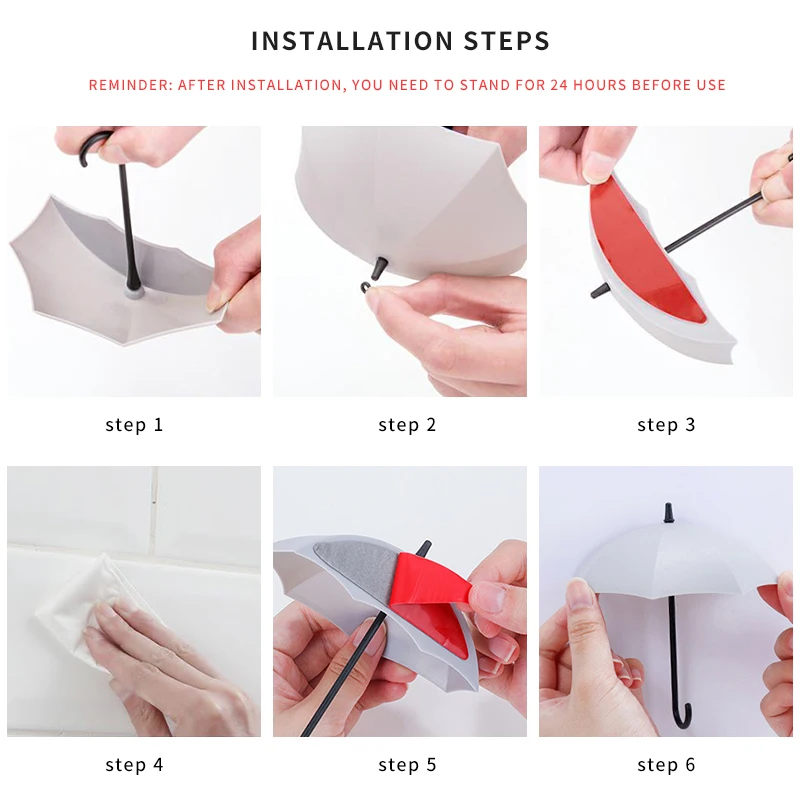 INSTALLATION STEPS

REMINDER: AFTER INSTALLATION, YOU NEED TO STAND FOR 24 HOURS BEFORE USE

step 1

step 2

step 3

step 4

step 5

step 6