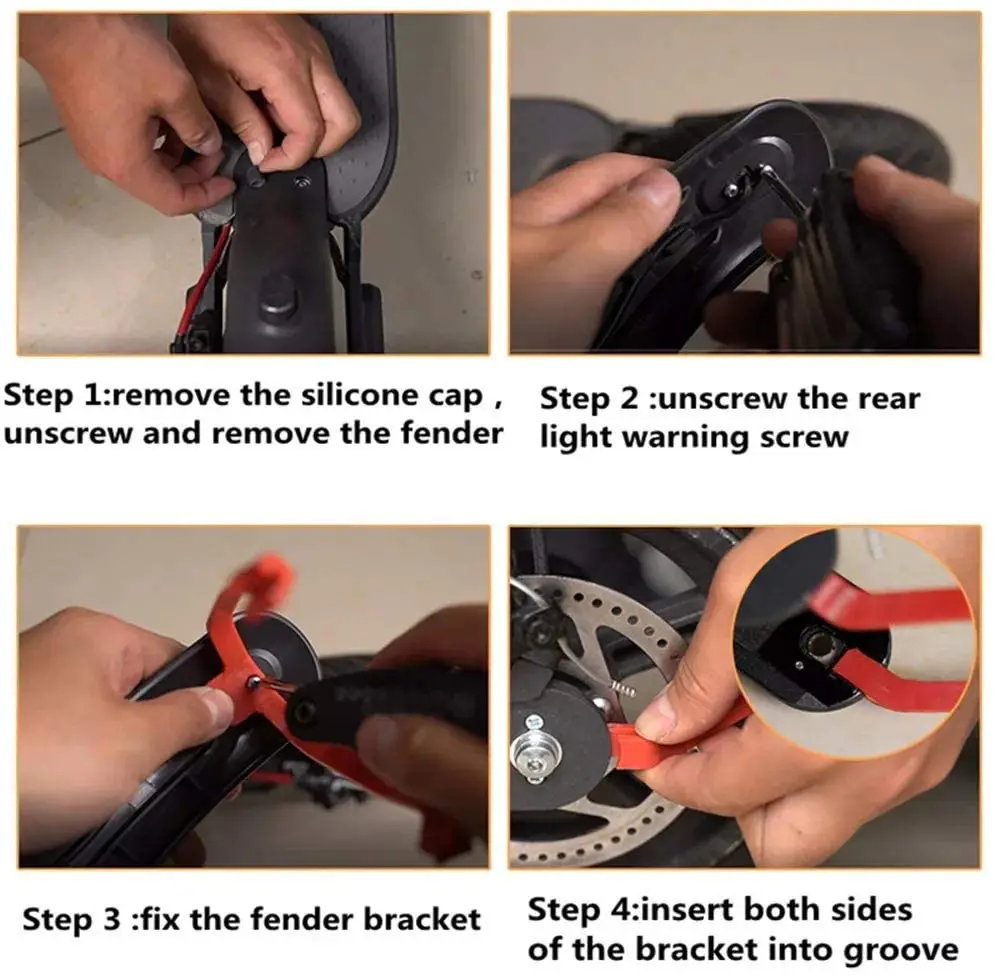 Step 1:remove the silicone cap , unscrew and remove the fender

Step 2 :unscrew the rear light warning screw

Step 3 :fix the fender bracket

Step 4:insert both sides of the bracket into groove