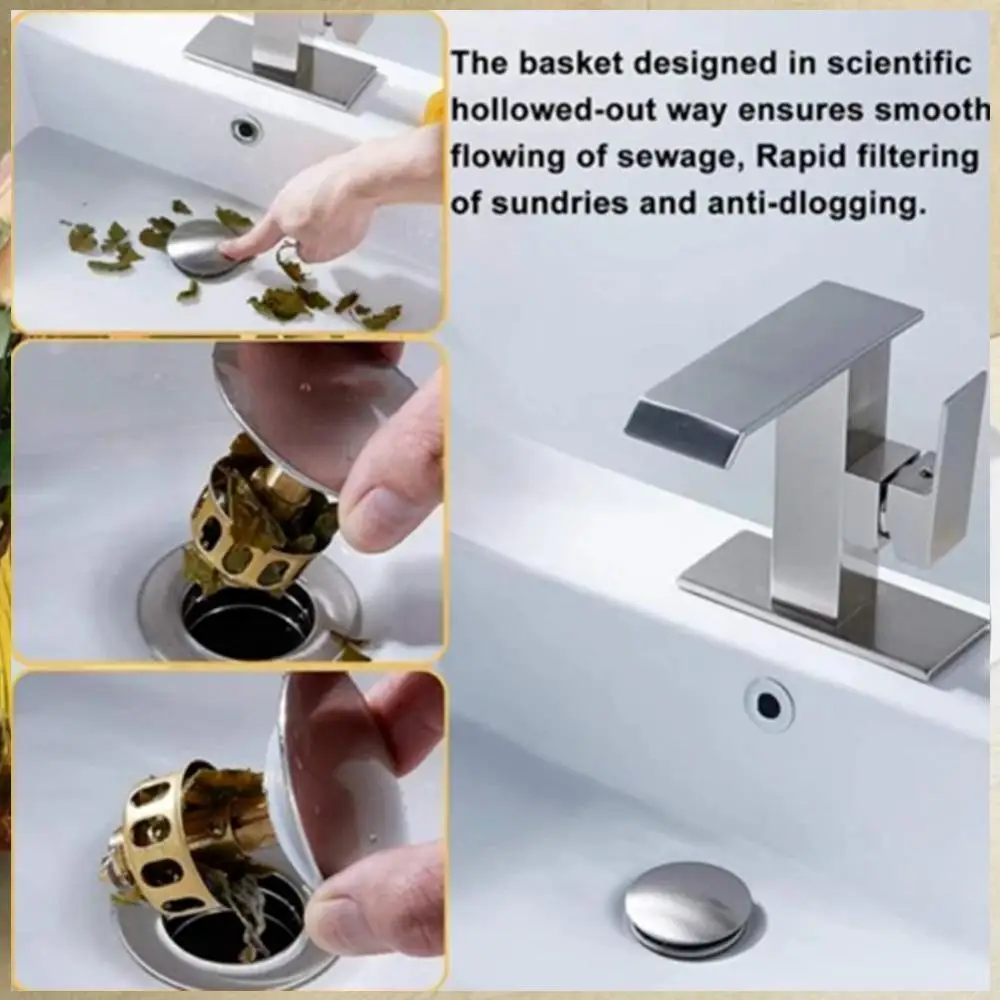 The basket designed in scientific hollowed-out way ensures smooth flowing of sewage, Rapid filtering of sundries and anti-dlogging.