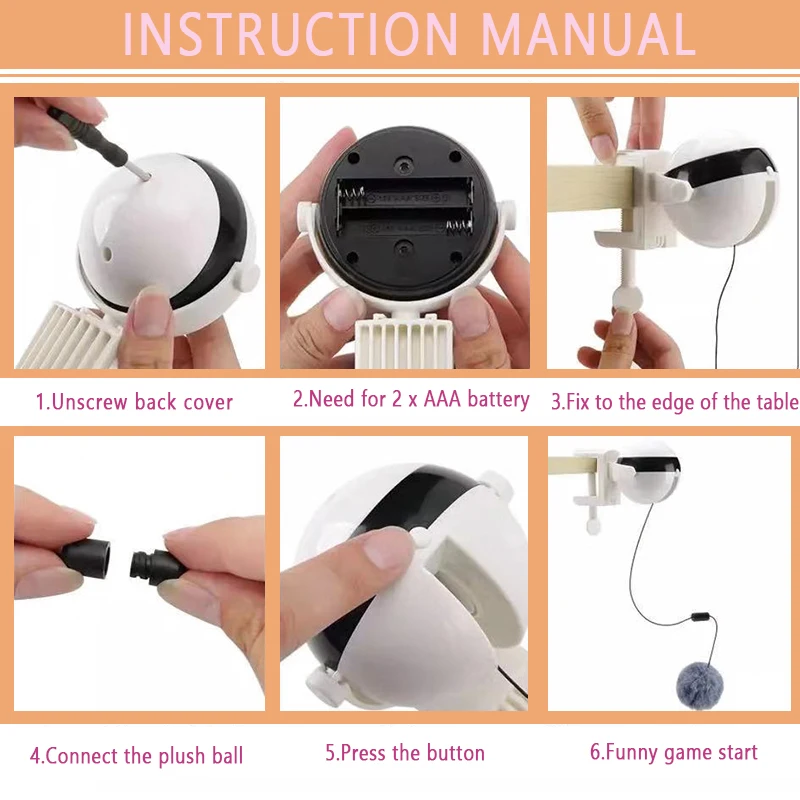 INSTRUCTION MANUAL

1.Unscrew back cover

2.Need for 2 x AAA battery

3.Fix to the edge of the table

4.Connect the plush ball

5.Press the button

6.Funny game start