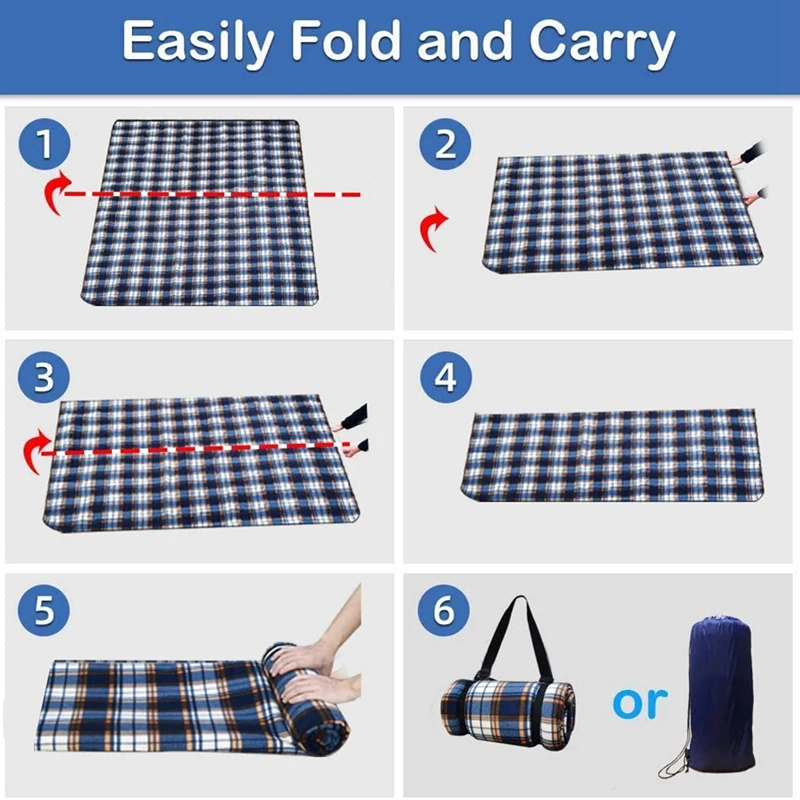 Easily Fold and Carry

1

2

3

4

5

6

or