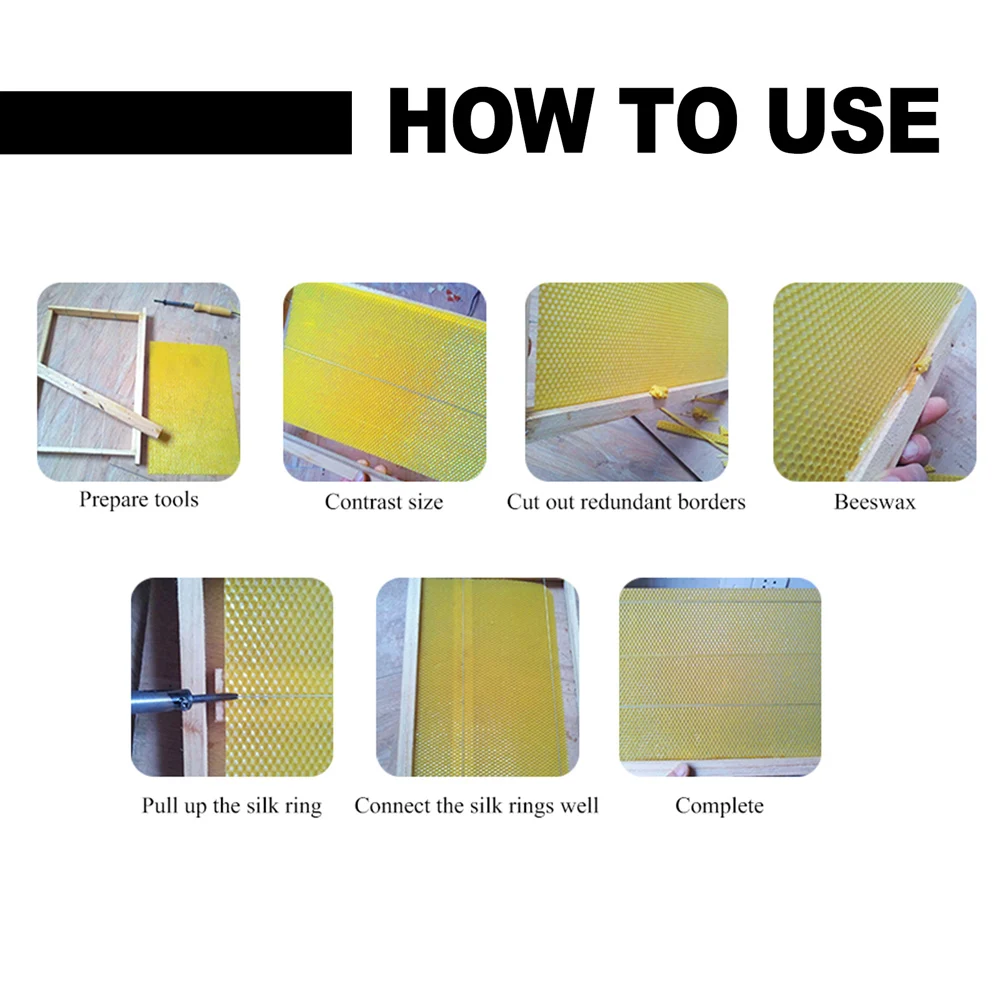 HOW TO USE

Prepare tools

Contrast size

Cut out redundant borders

Beeswax

Pull up the silk ring

Connect the silk rings well

Complete