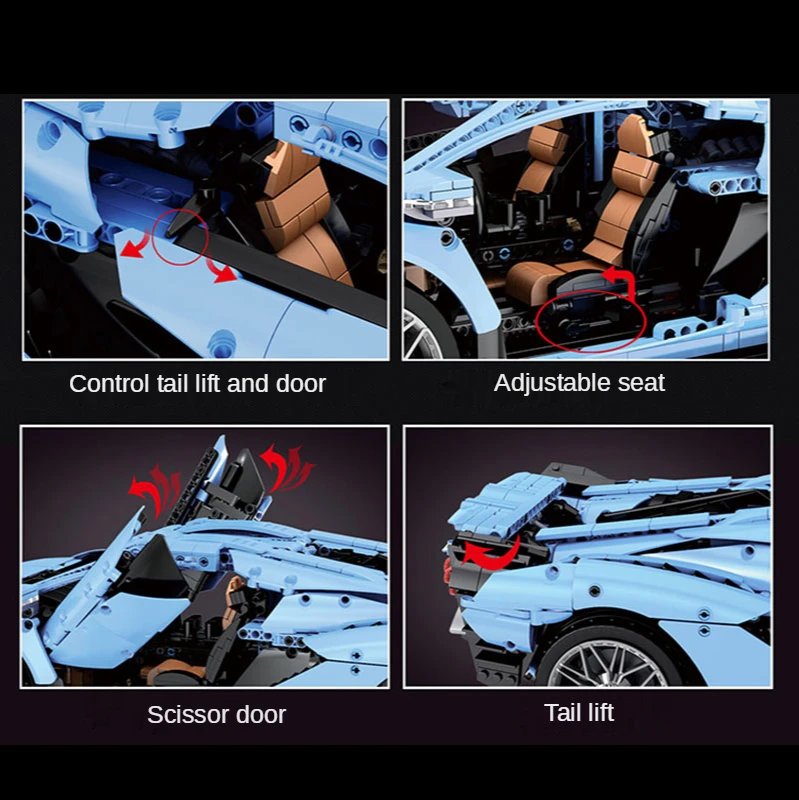 Control tail lift and door

Adjustable seat

Scissor door

Tail lift