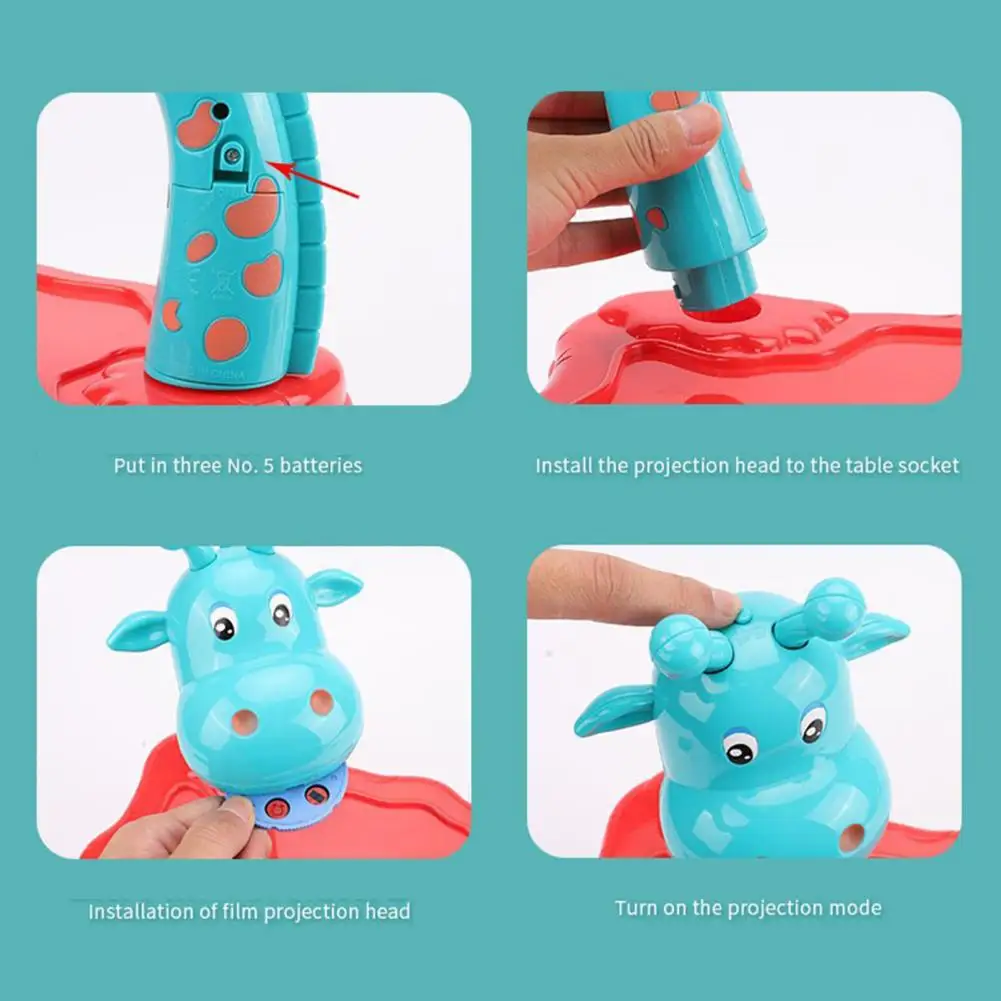 Put in three No. 5 batteries

Install the projection head to the table socket

Installation of film projection head

Turn on the projection mode