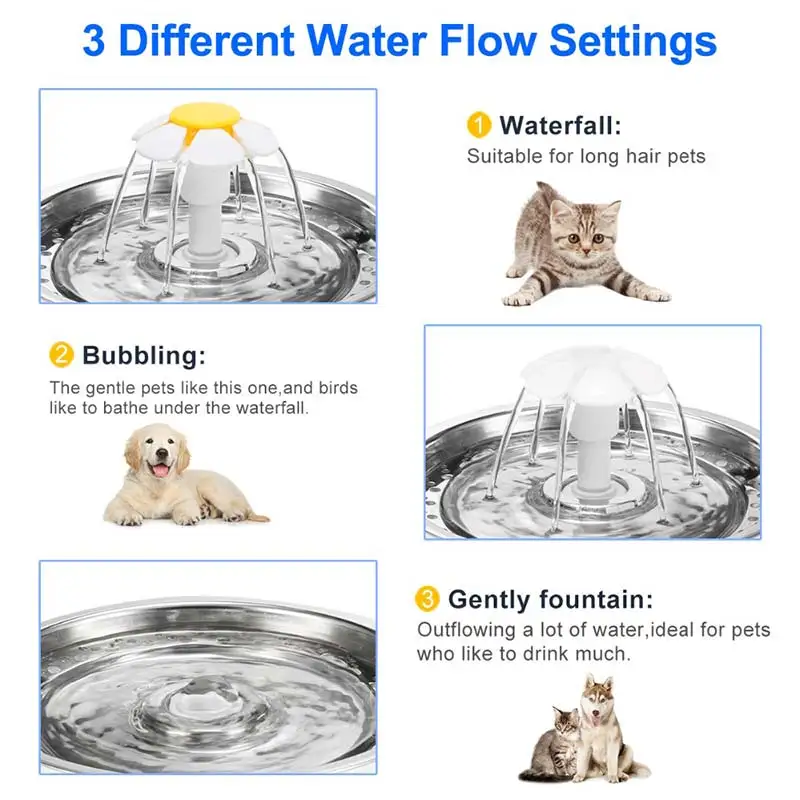 3 Different Water Flow Settings

1 Waterfall:
Suitable for long hair pets

2 Bubbling:
The gentle pets like this one,and birds like to bathe under the waterfall.

3 Gently fountain:
Outflowing a lot of water,ideal for pets who like to drink much.