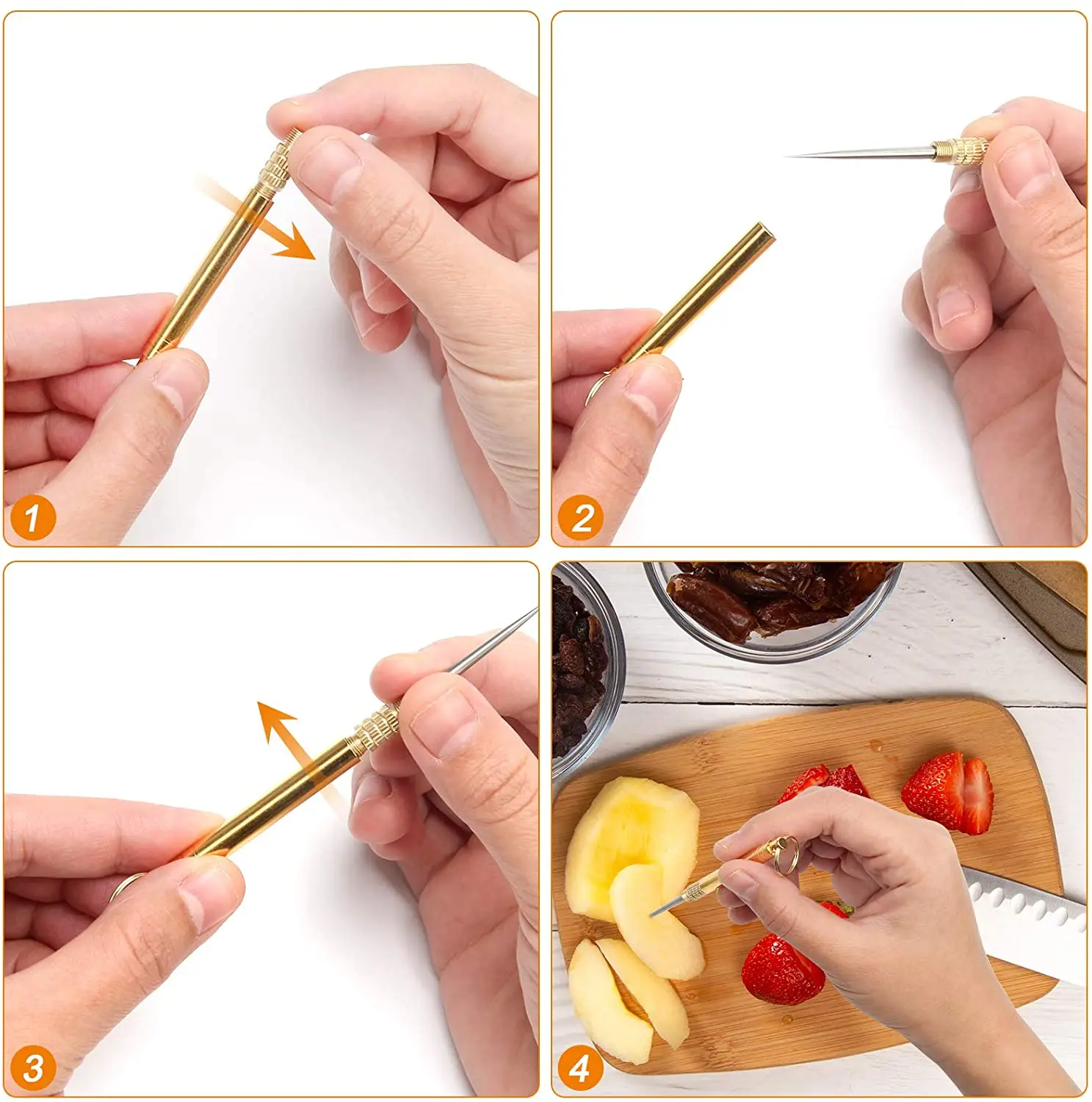 1

2

3

4