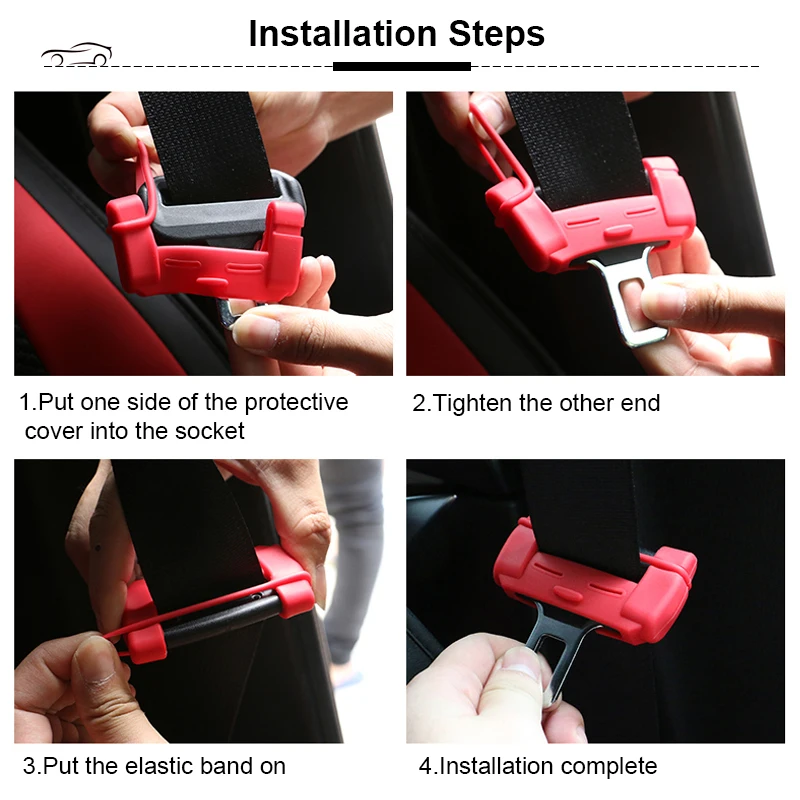 Installation Steps

1.Put one side of the protective cover into the socket

2.Tighten the other end

3.Put the elastic band on

4.Installation complete