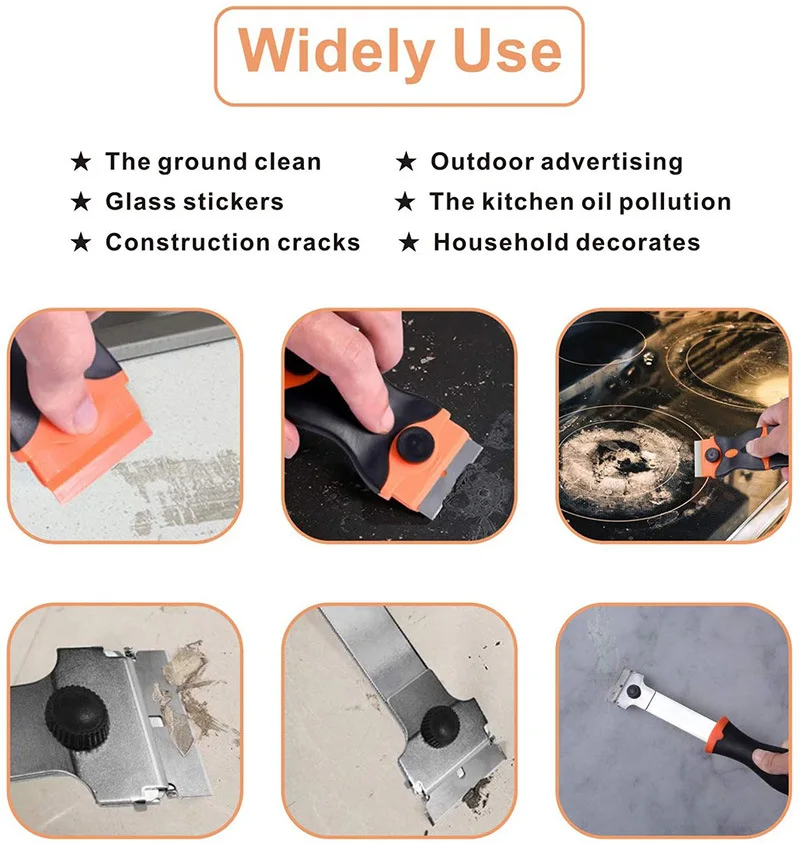 Widely Use

★ The ground clean
★ Glass stickers
★ Construction cracks

★ Outdoor advertising
★ The kitchen oil pollution
★ Household decorates