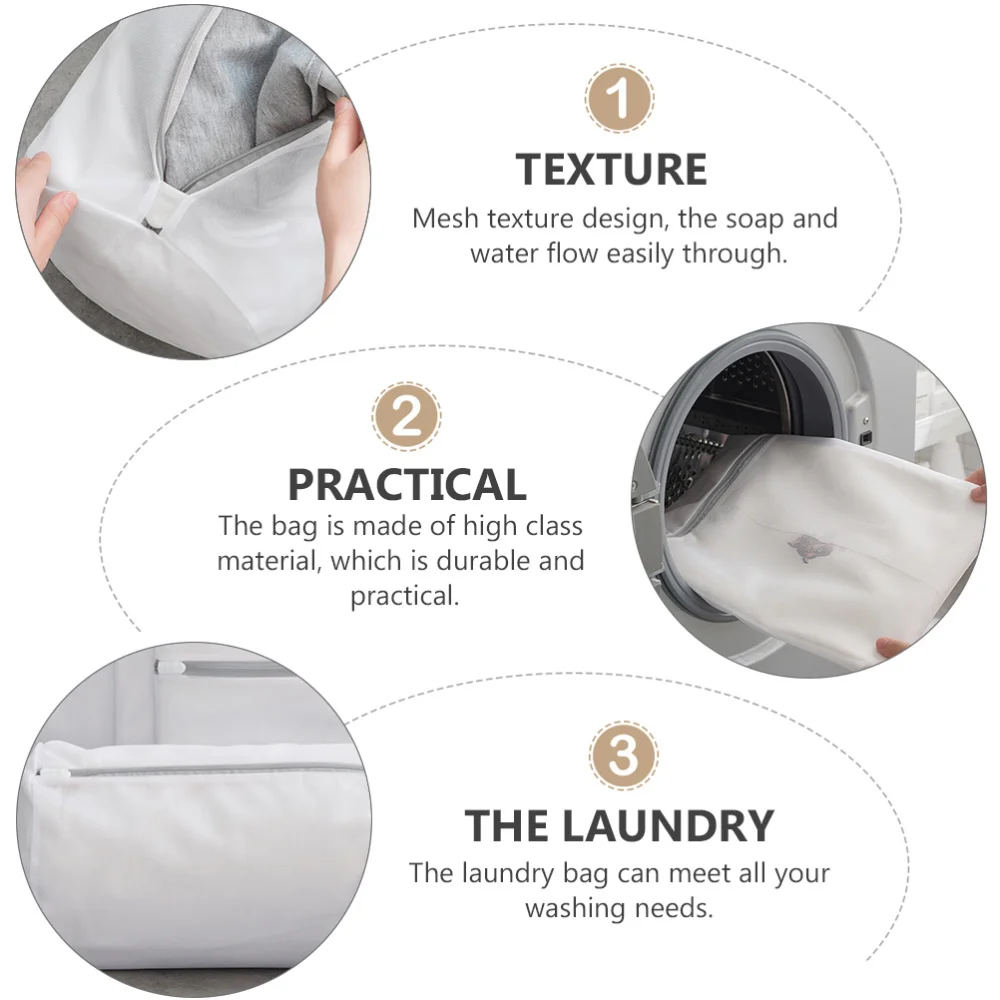 1

TEXTURE

Mesh texture design, the soap and water flow easily through.

2

PRACTICAL

The bag is made of high class material, which is durable and practical.

3

THE LAUNDRY

The laundry bag can meet all your washing needs.