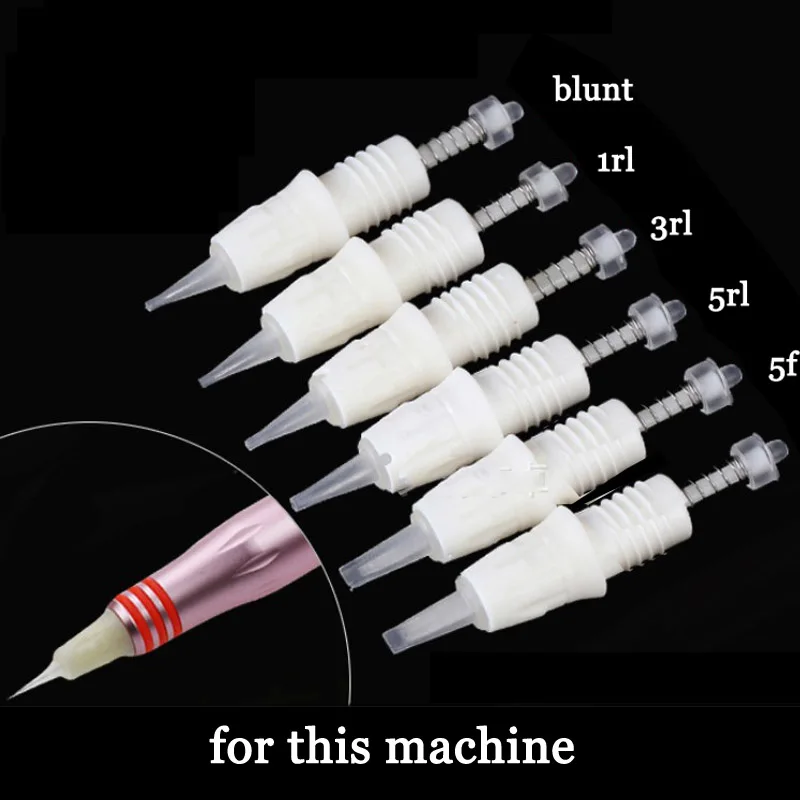 blunt

1rl

3rl

5rl

5f

for this machine