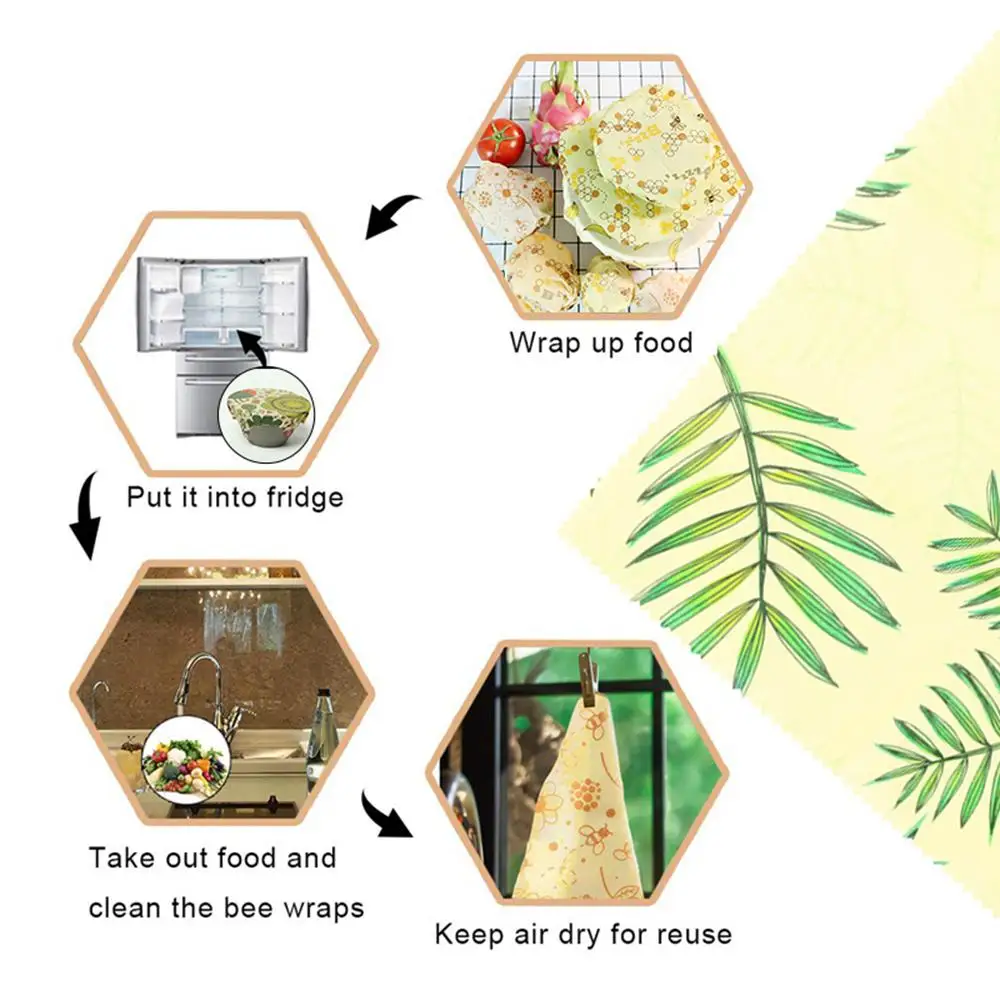 Wrap up food

Put it into fridge

Take out food and clean the bee wraps

Keep air dry for reuse