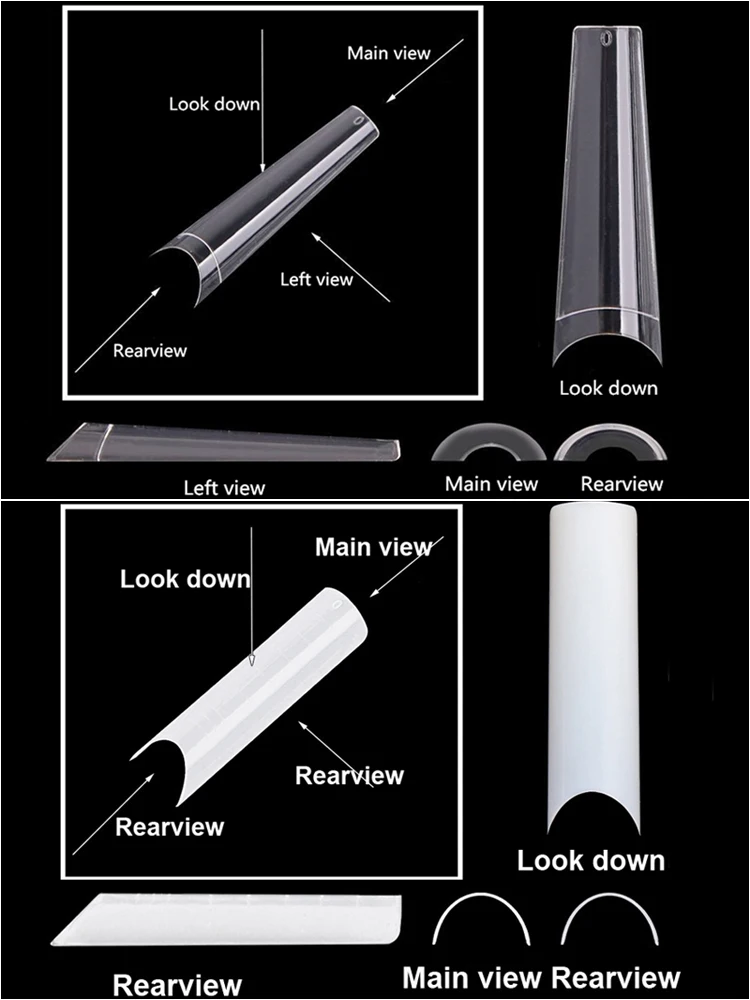 Main view

Look down

Left view

Rearview

Look down

Left view

Main view

Rearview

Main view

Look down

Rearview

Rearview

Look down

Rearview

Main view

Rearview