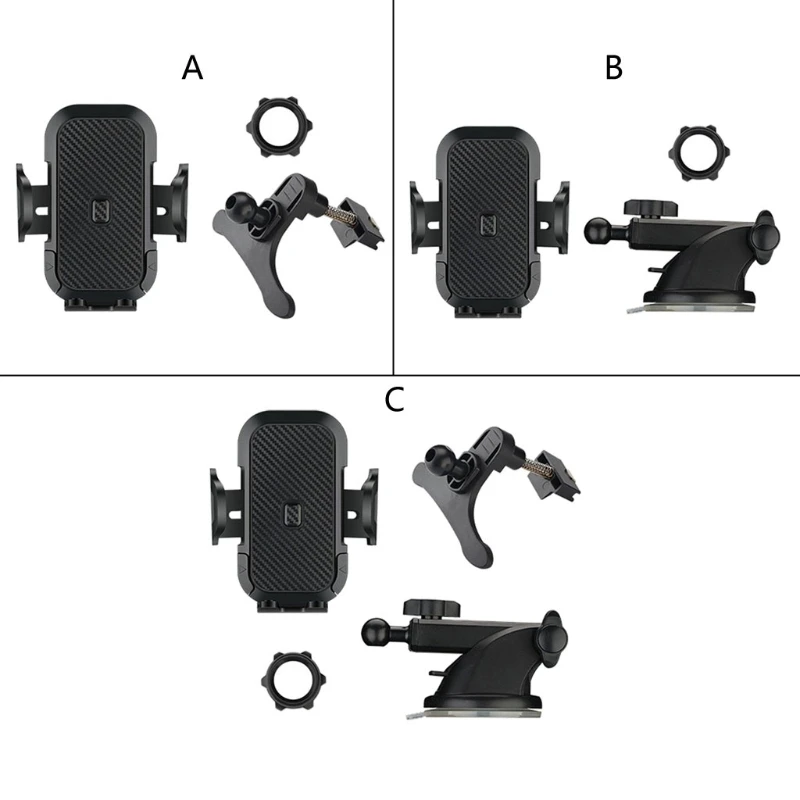 A

B

C