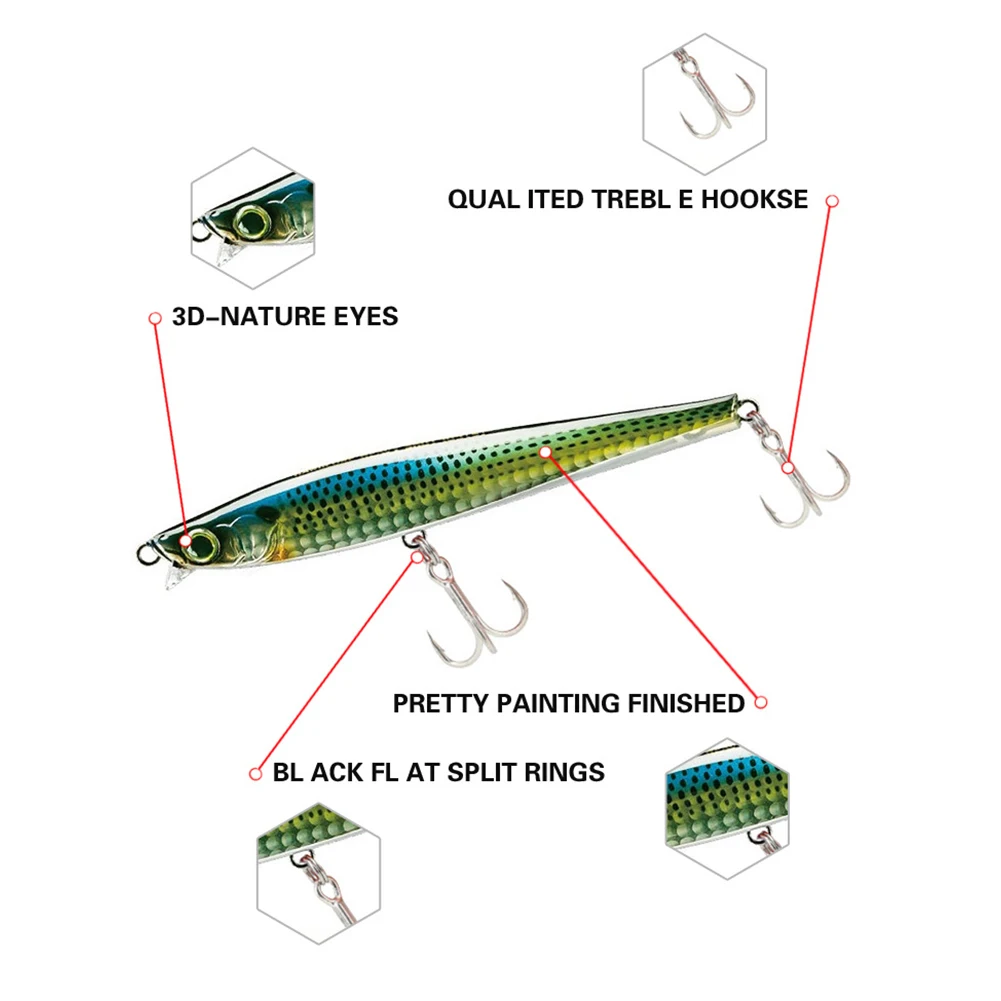 QUAL ITED TREBL E HOOKSE

3D-NATURE EYES

PRETTY PAINTING FINISHED

BL ACK FL AT SPLIT RINGS