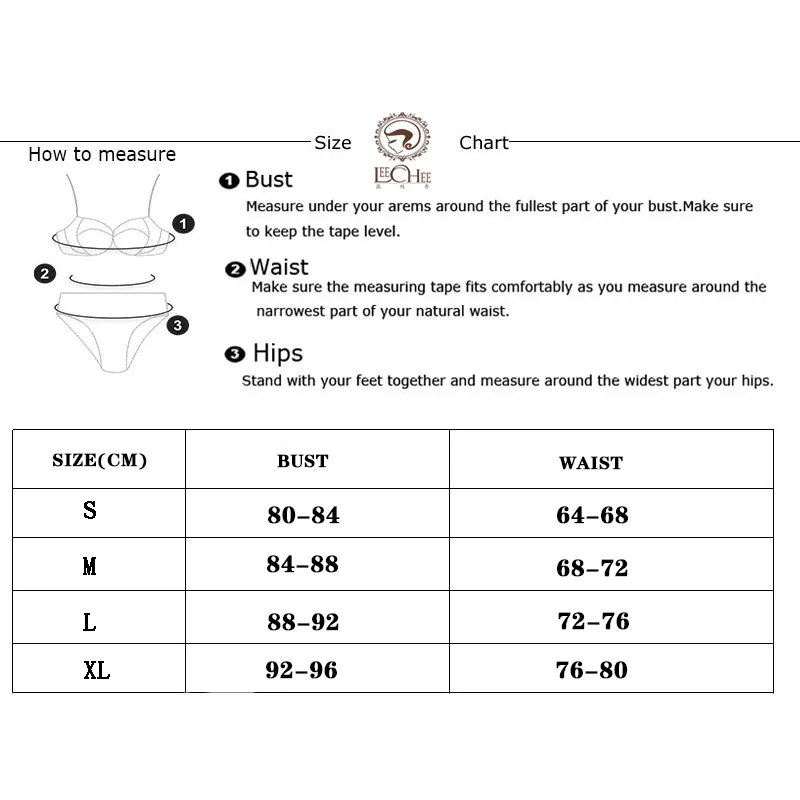 Size Chart

LEECHEE

How to measure

1 2 3

❶ Bust
Measure under your arems around the fullest part of your bust.Make sure to keep the tape level.

❷ Waist
Make sure the measuring tape fits comfortably as you measure around the narrowest part of your natural waist.

❸ Hips
Stand with your feet together and measure around the widest part your hips.

| SIZE(CM) | BUST | WAIST |
|---|---|---|
| S | 80-84 | 64-68 |
| M | 84-88 | 68-72 |
| L | 88-92 | 72-76 |
| XL | 92-96 | 76-80 |