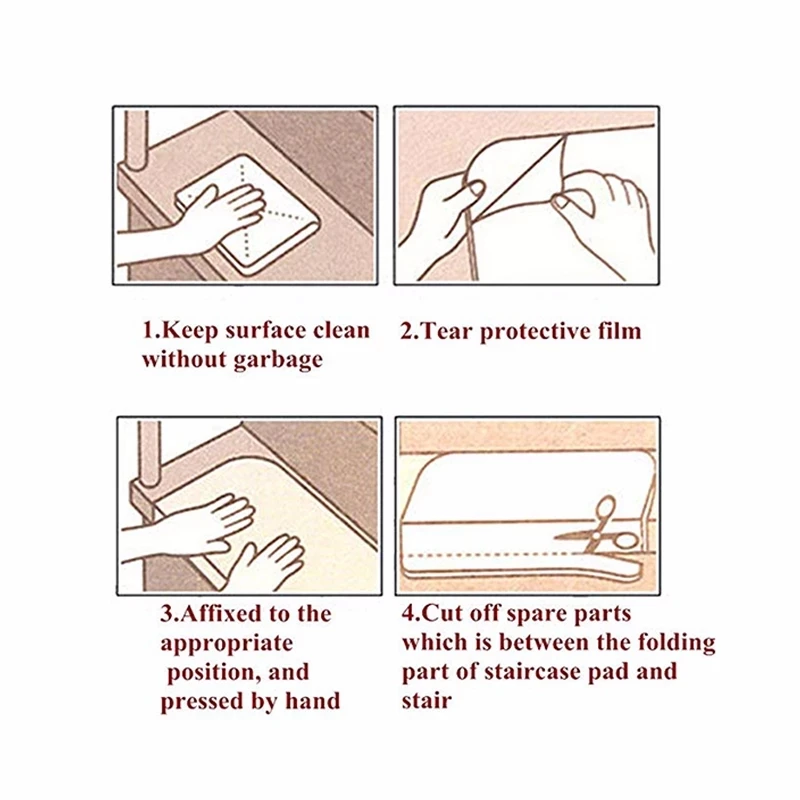 1.Keep surface clean without garbage

2.Tear protective film

3.Affixed to the appropriate position, and pressed by hand

4.Cut off spare parts which is between the folding part of staircase pad and stair