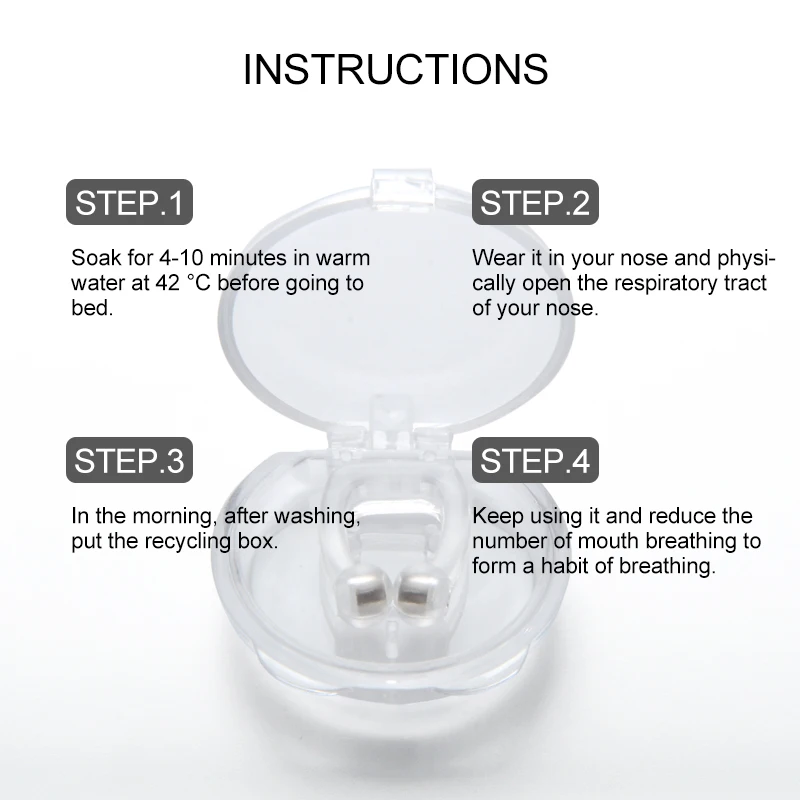 INSTRUCTIONS

STEP.1

Soak for 4-10 minutes in warm water at 42 °C before going to bed.

STEP.2

Wear it in your nose and physically open the respiratory tract of your nose.

STEP.3

In the morning, after washing, put the recycling box.

STEP.4

Keep using it and reduce the number of mouth breathing to form a habit of breathing.