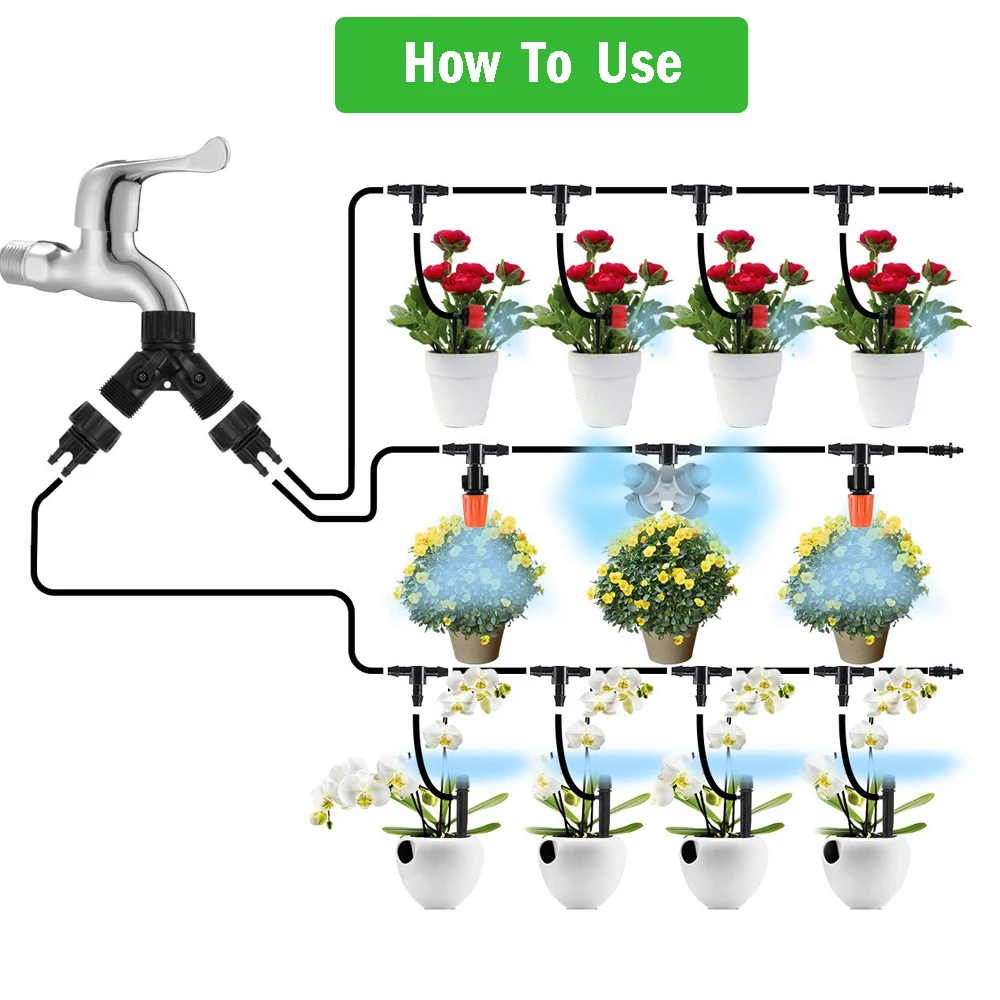 How To Use