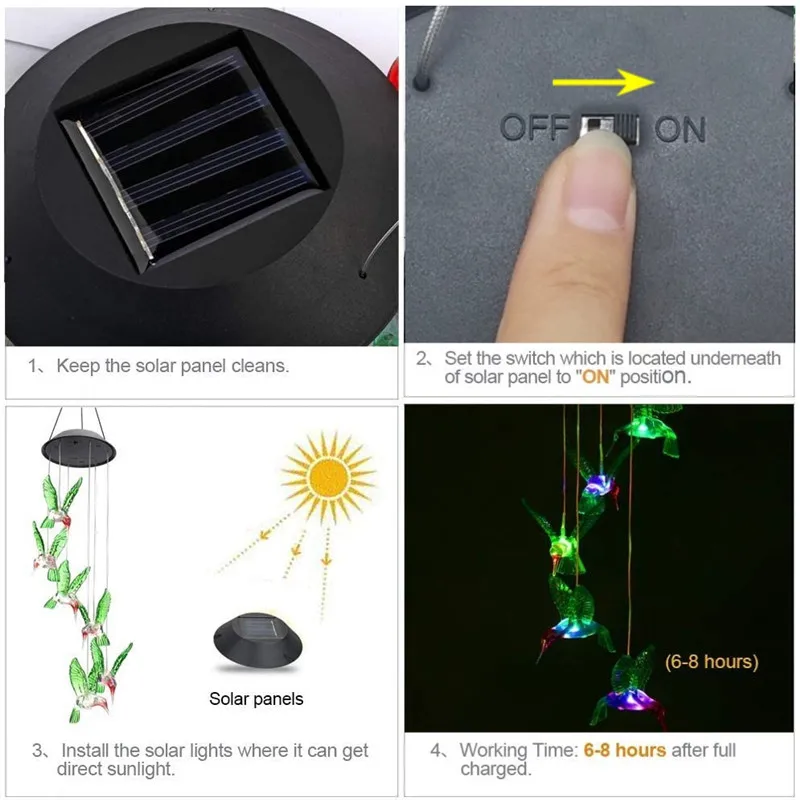 1、Keep the solar panel cleans.

OFF ON

2、Set the switch which is located underneath of solar panel to "ON" position.

Solar panels

3、Install the solar lights where it can get direct sunlight.

(6-8 hours)

4、Working Time: 6-8 hours after full charged.