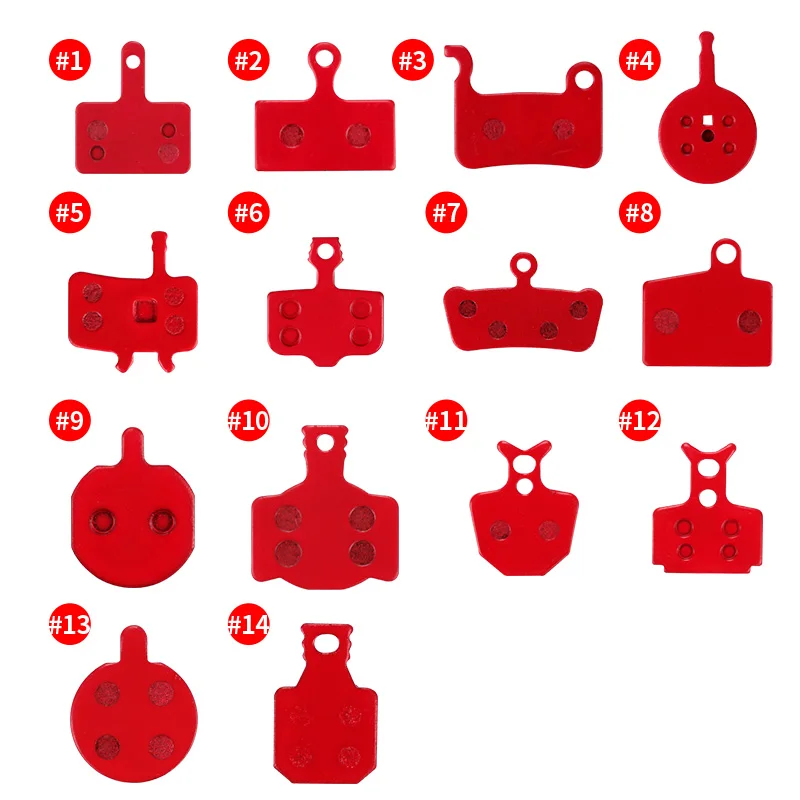 #1 #2 #3 #4
#5 #6 #7 #8
#9 #10 #11 #12
#13 #14