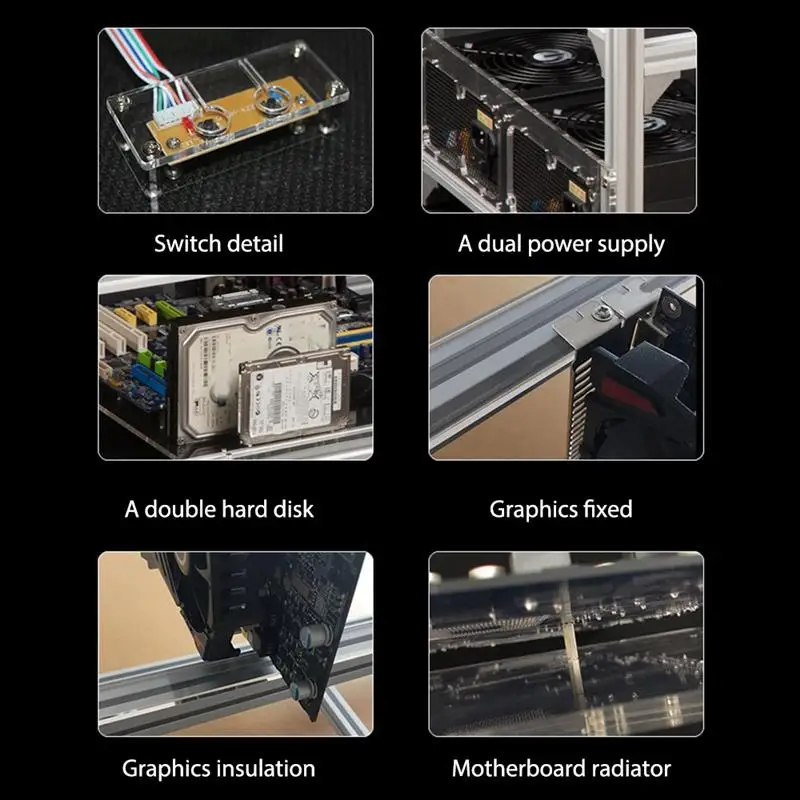 Switch detail

A dual power supply

A double hard disk

Graphics fixed

Graphics insulation

Motherboard radiator