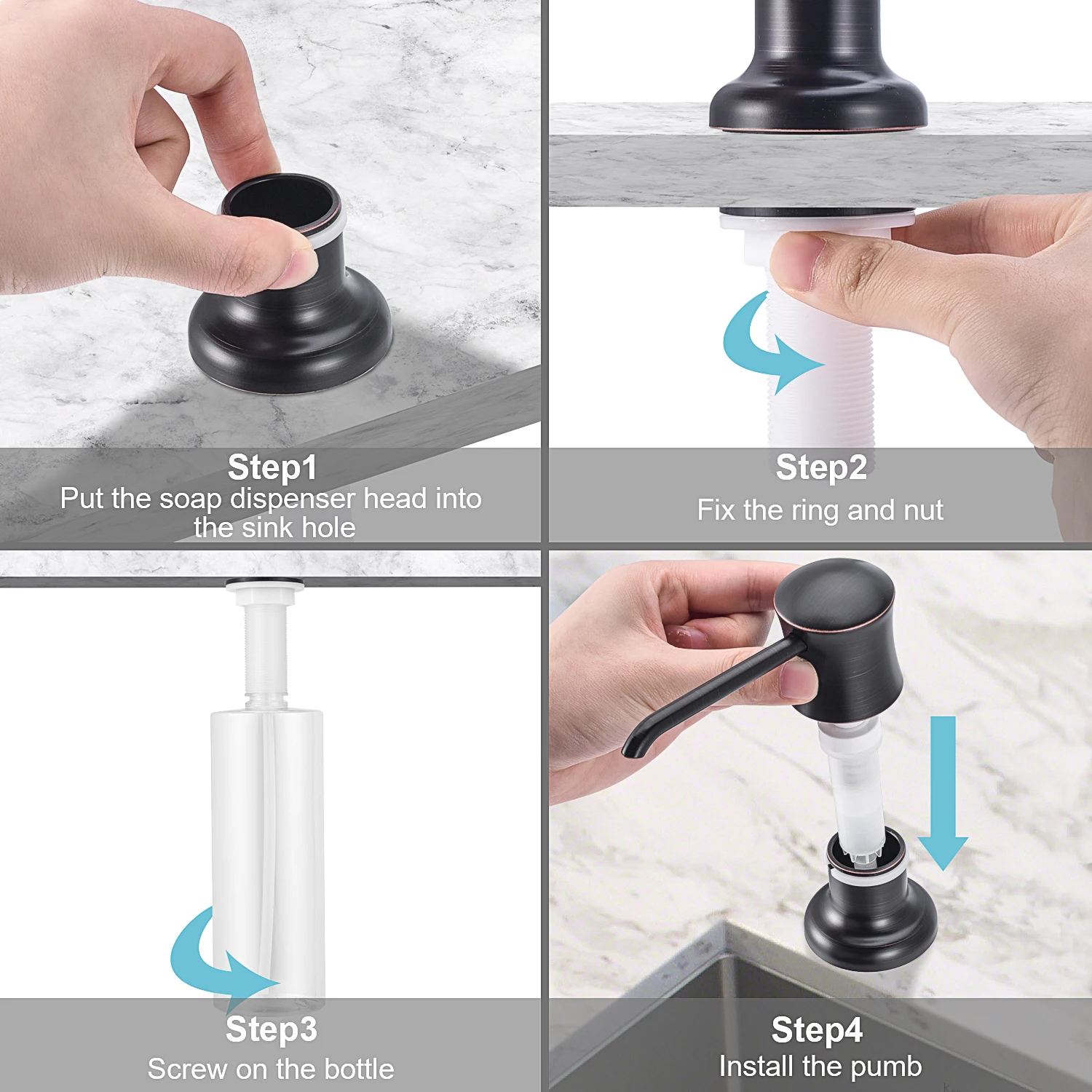 Step1
Put the soap dispenser head into the sink hole

Step2
Fix the ring and nut

Step3
Screw on the bottle

Step4
Install the pumb