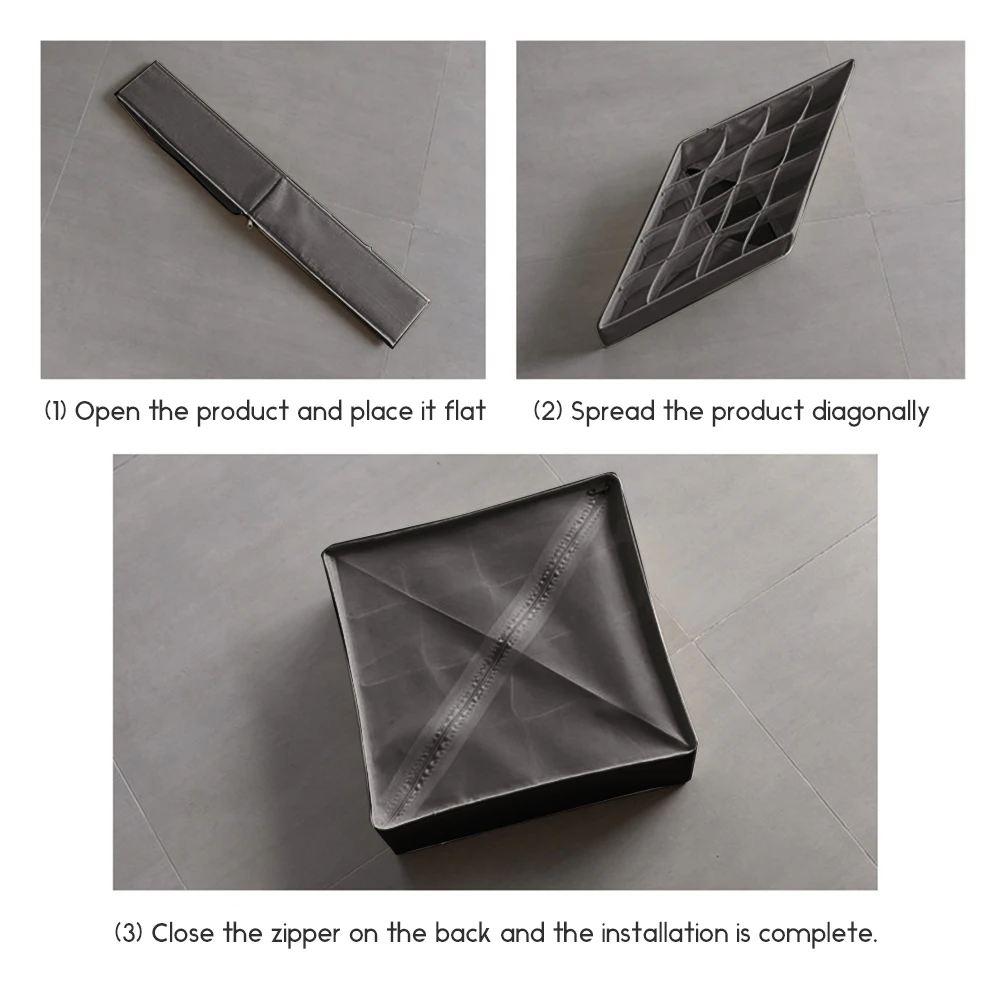 (1) Open the product and place it flat

(2) Spread the product diagonally

(3) Close the zipper on the back and the installation is complete.