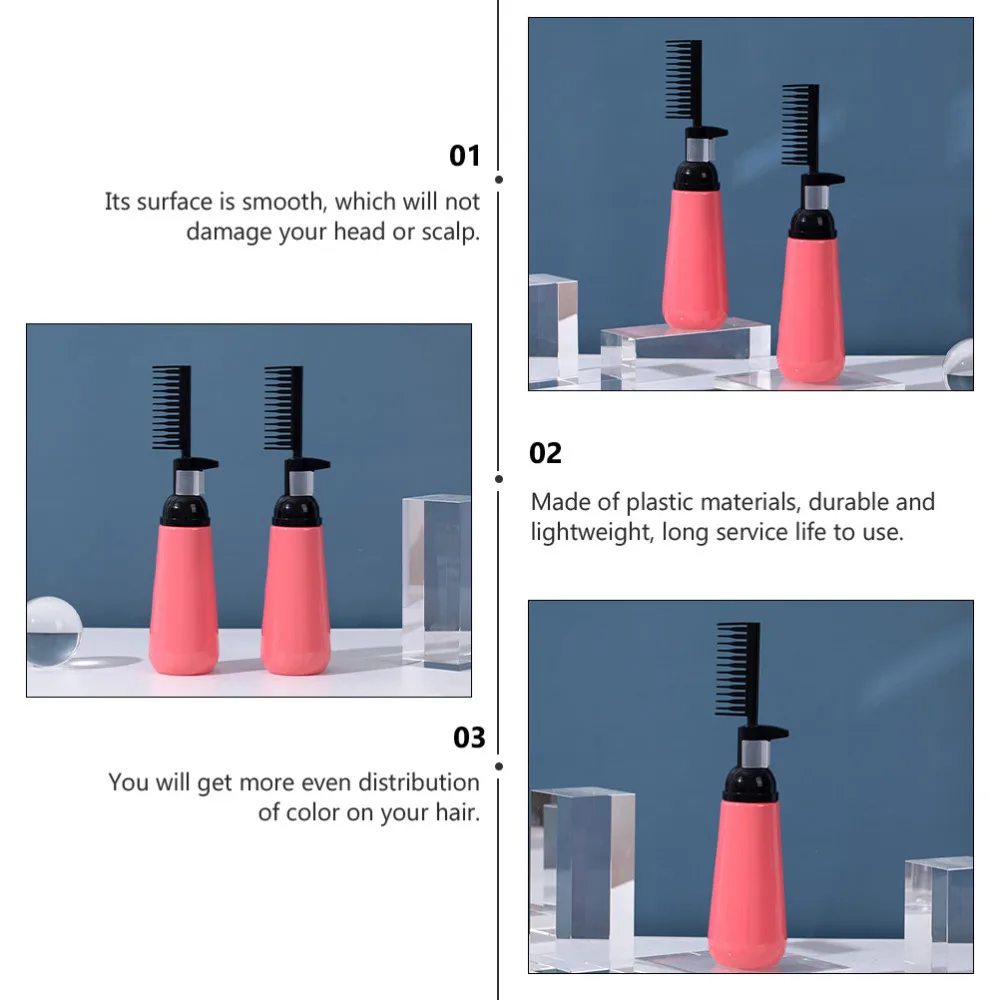 01

Its surface is smooth, which will not damage your head or scalp.

02

Made of plastic materials, durable and lightweight, long service life to use.

03

You will get more even distribution of color on your hair.