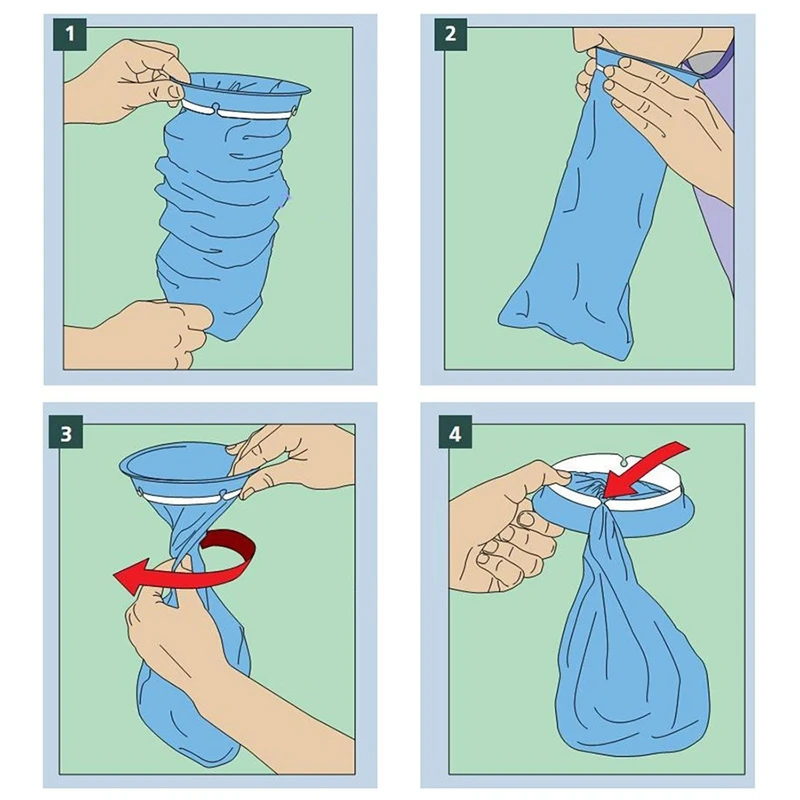 1

2

3

4