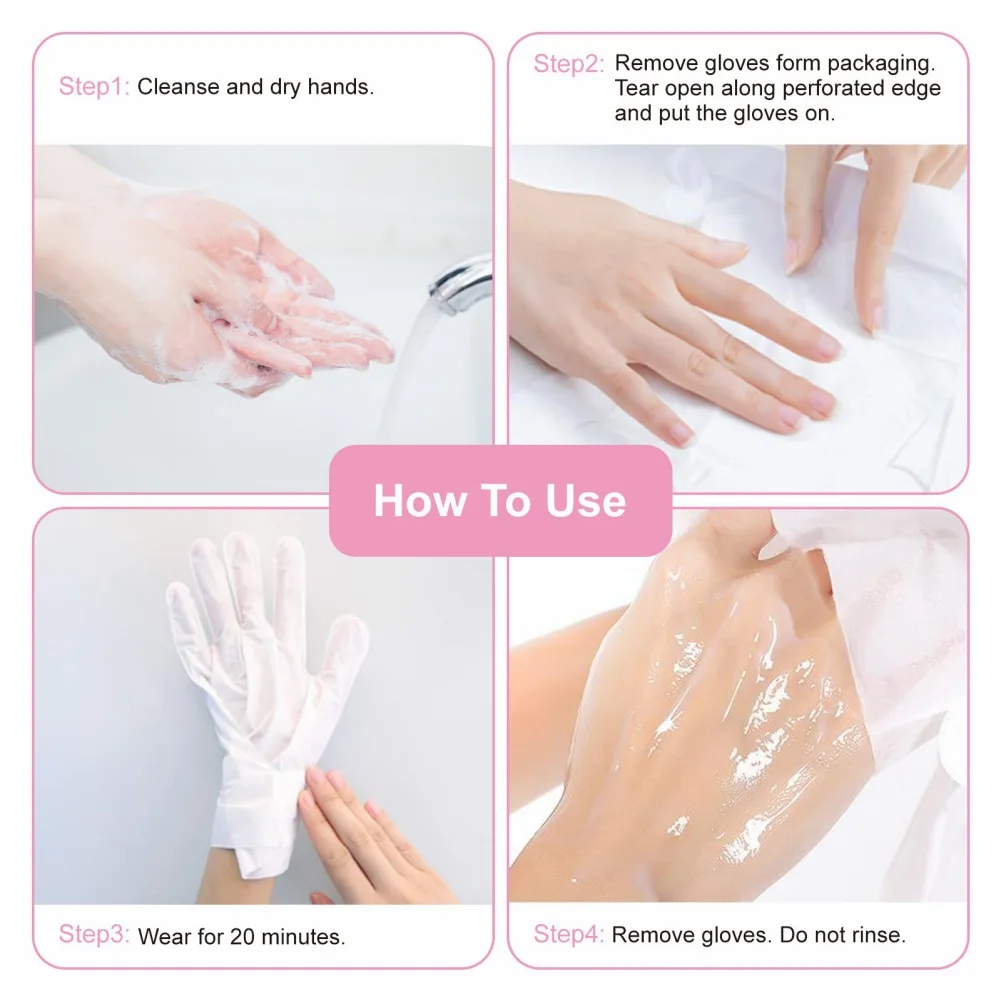 Step1: Cleanse and dry hands.

Step2: Remove gloves form packaging. Tear open along perforated edge and put the gloves on.

How To Use

Step3: Wear for 20 minutes.

Step4: Remove gloves. Do not rinse.