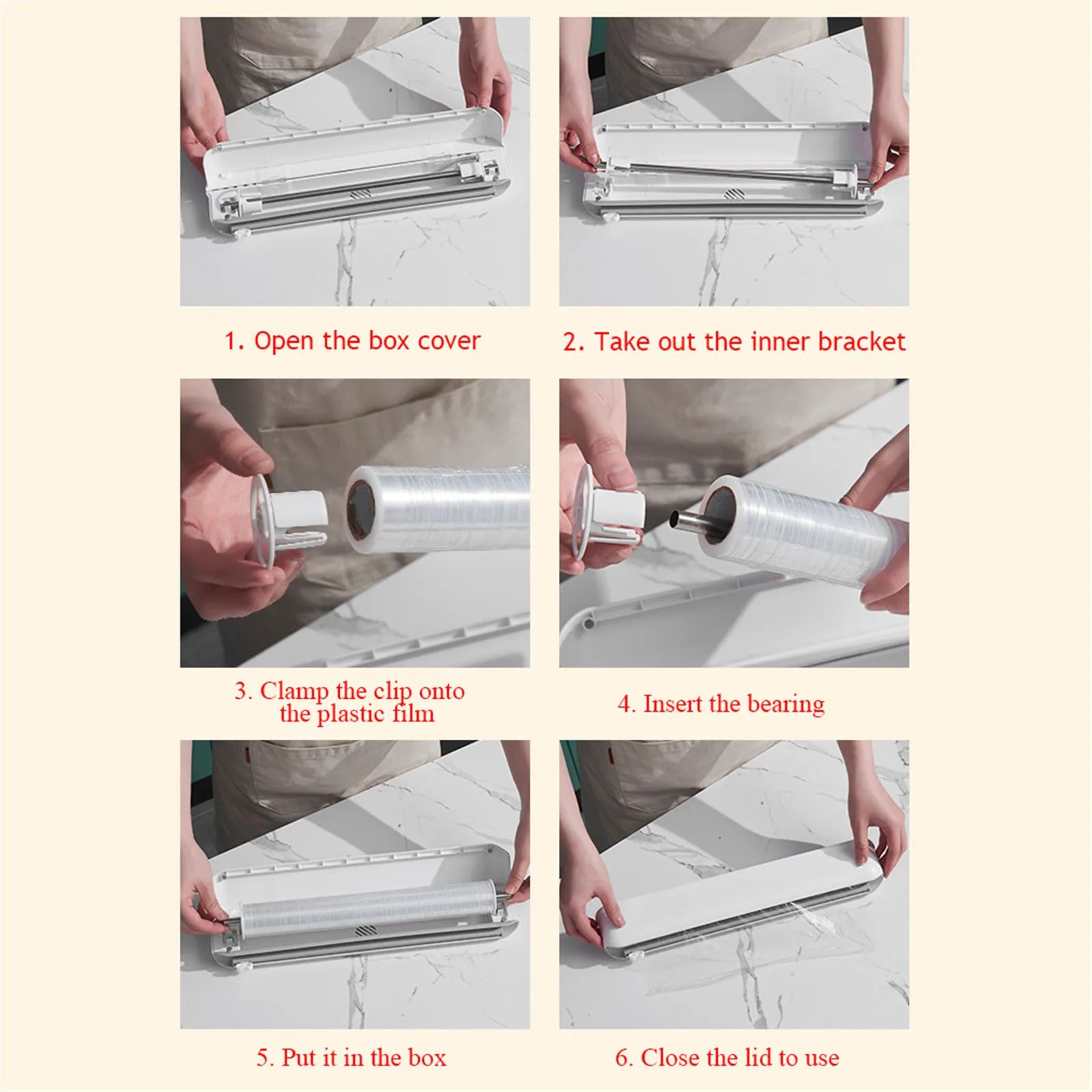 1. Open the box cover

2. Take out the inner bracket

3. Clamp the clip onto the plastic film

4. Insert the bearing

5. Put it in the box

6. Close the lid to use