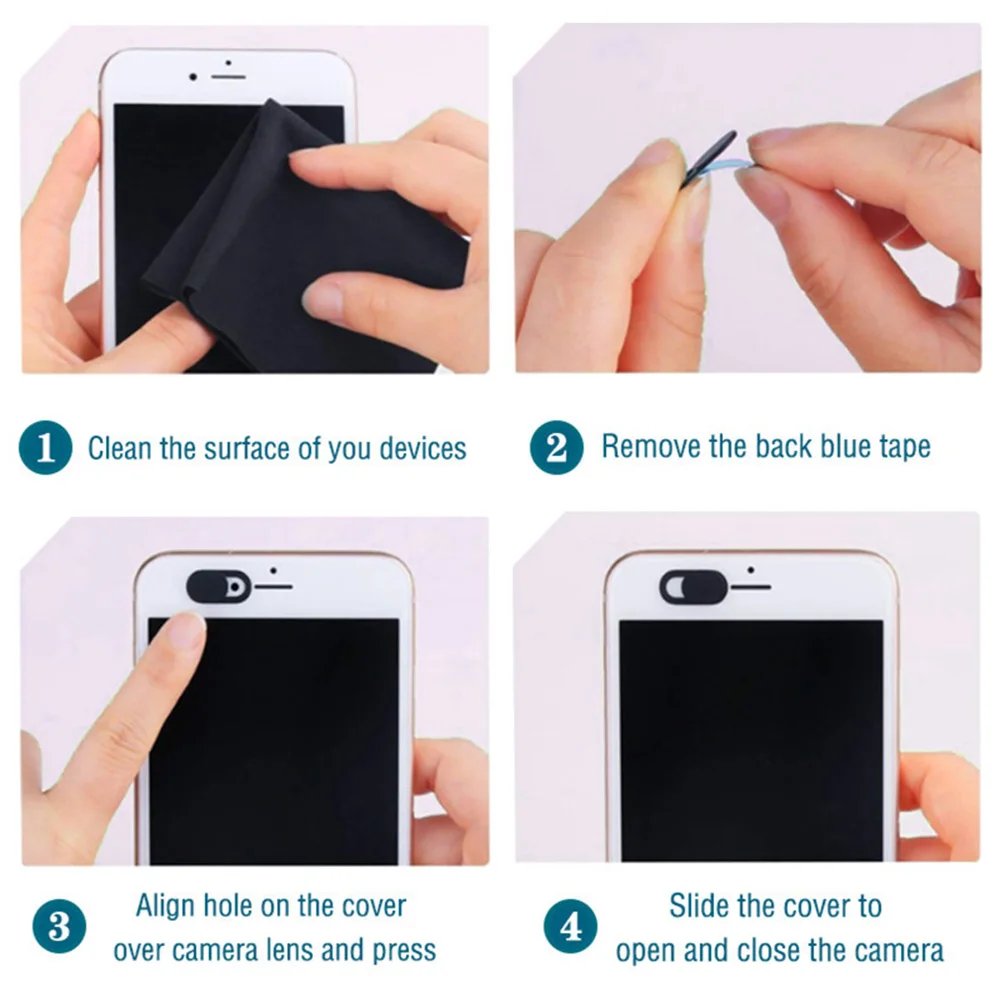 1 Clean the surface of you devices

2 Remove the back blue tape

3 Align hole on the cover over camera lens and press

4 Slide the cover to open and close the camera