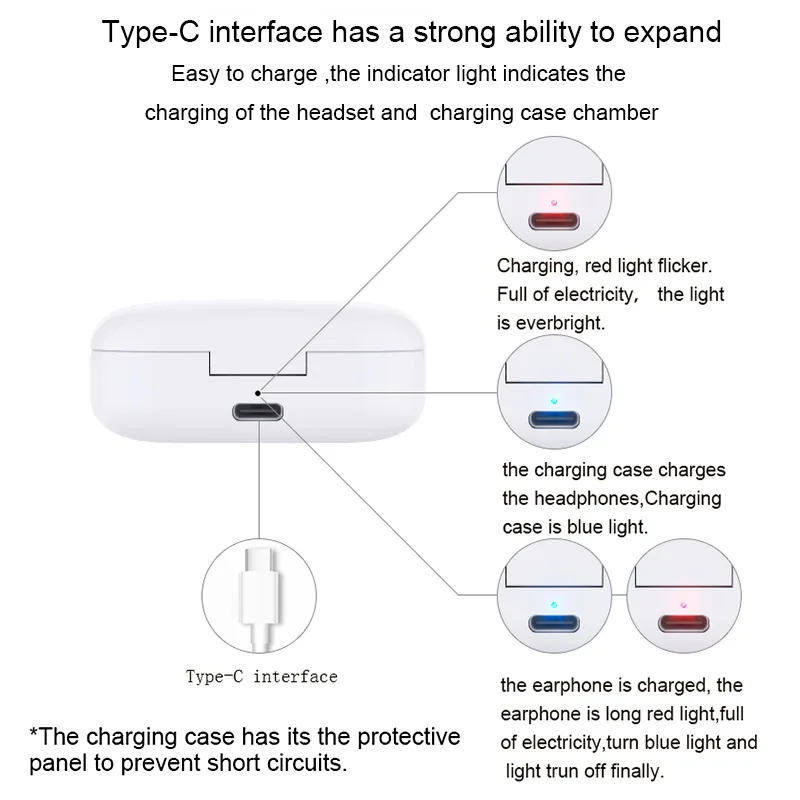 Type-C interface has a strong ability to expand

Easy to charge ,the indicator light indicates the charging of the headset and charging case chamber

Charging, red light flicker. Full of electricity, the light is everbright.

the charging case charges the headphones,Charging case is blue light.

Type-C interface

the earphone is charged, the earphone is long red light,full of electricity,turn blue light and light trun off finally.

*The charging case has its the protective panel to prevent short circuits.