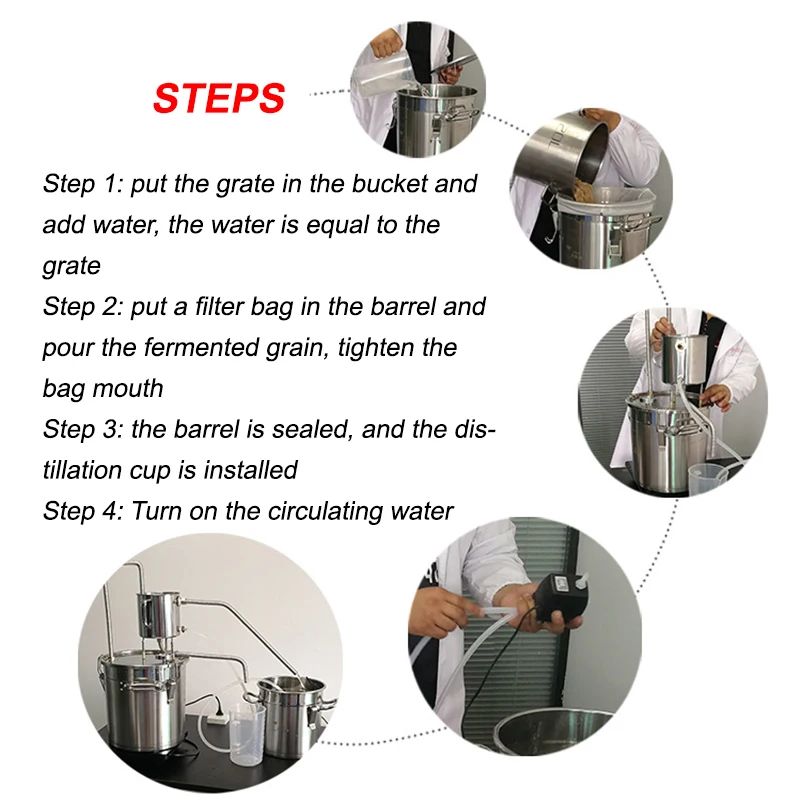 STEPS

Step 1: put the grate in the bucket and add water, the water is equal to the grate
Step 2: put a filter bag in the barrel and pour the fermented grain, tighten the bag mouth
Step 3: the barrel is sealed, and the distillation cup is installed
Step 4: Turn on the circulating water