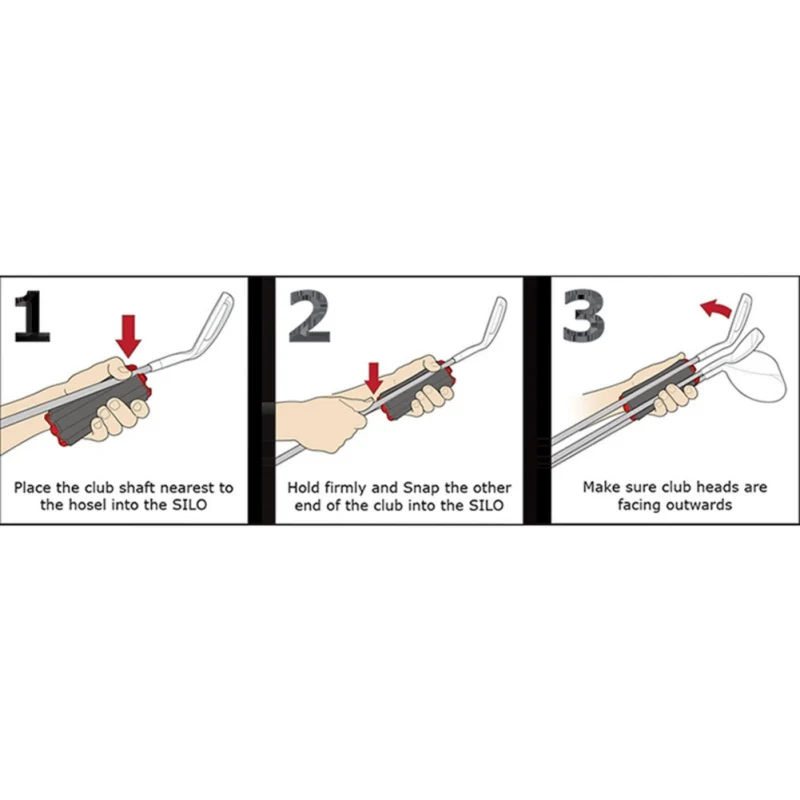 1

Place the club shaft nearest to the hosel into the SILO

2

Hold firmly and Snap the other end of the club into the SILO

3

Make sure club heads are facing outwards