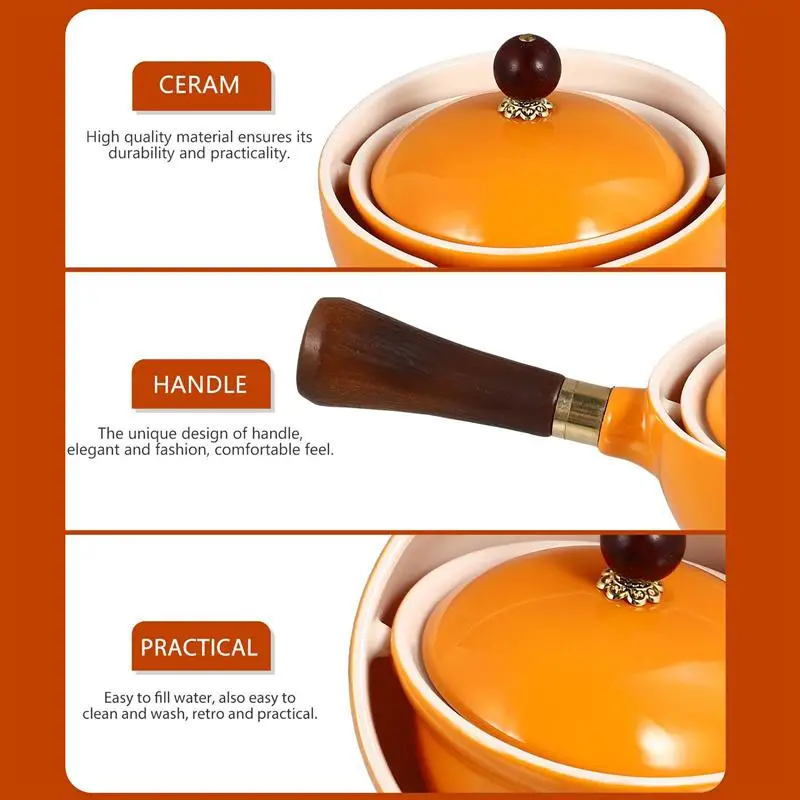 CERAM

High quality material ensures its durability and practicality.

HANDLE

The unique design of handle, elegant and fashion, comfortable feel.

PRACTICAL

Easy to fill water, also easy to clean and wash, retro and practical.