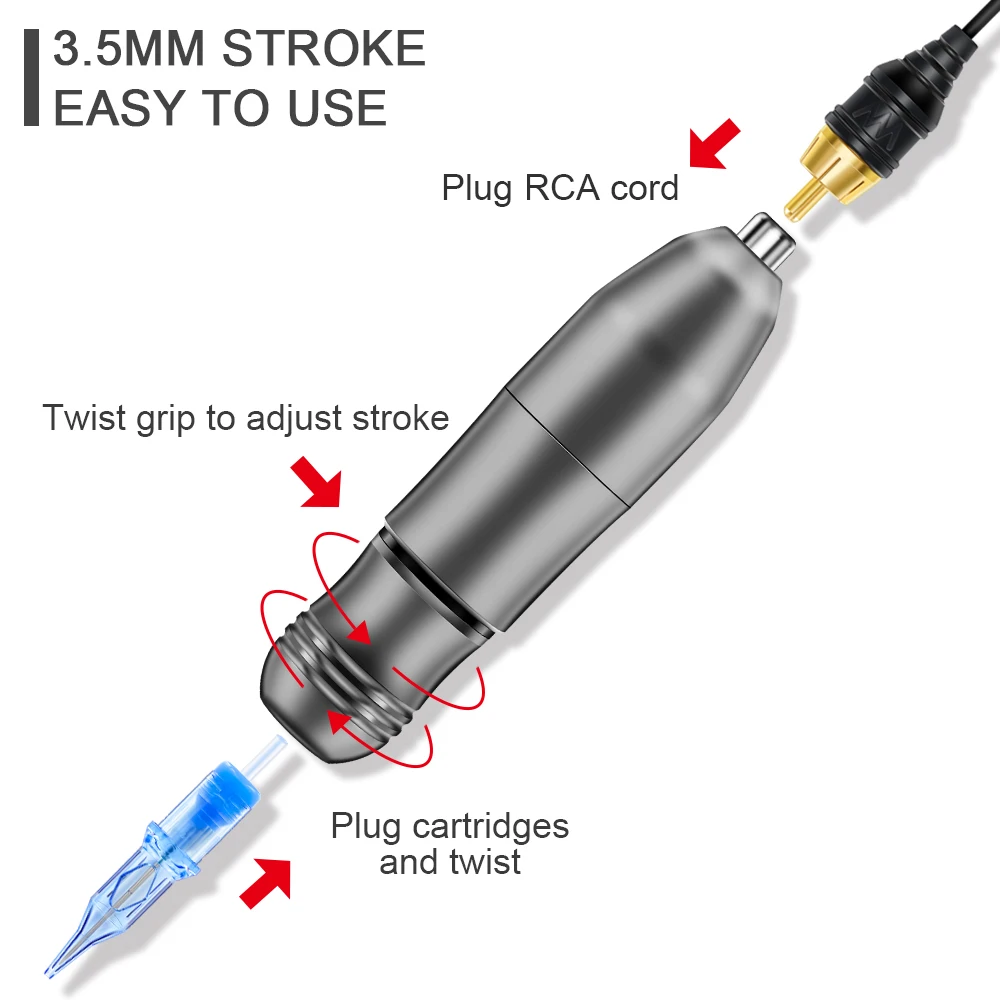 3.5MM STROKE
EASY TO USE

Plug RCA cord

Twist grip to adjust stroke

Plug cartridges
and twist